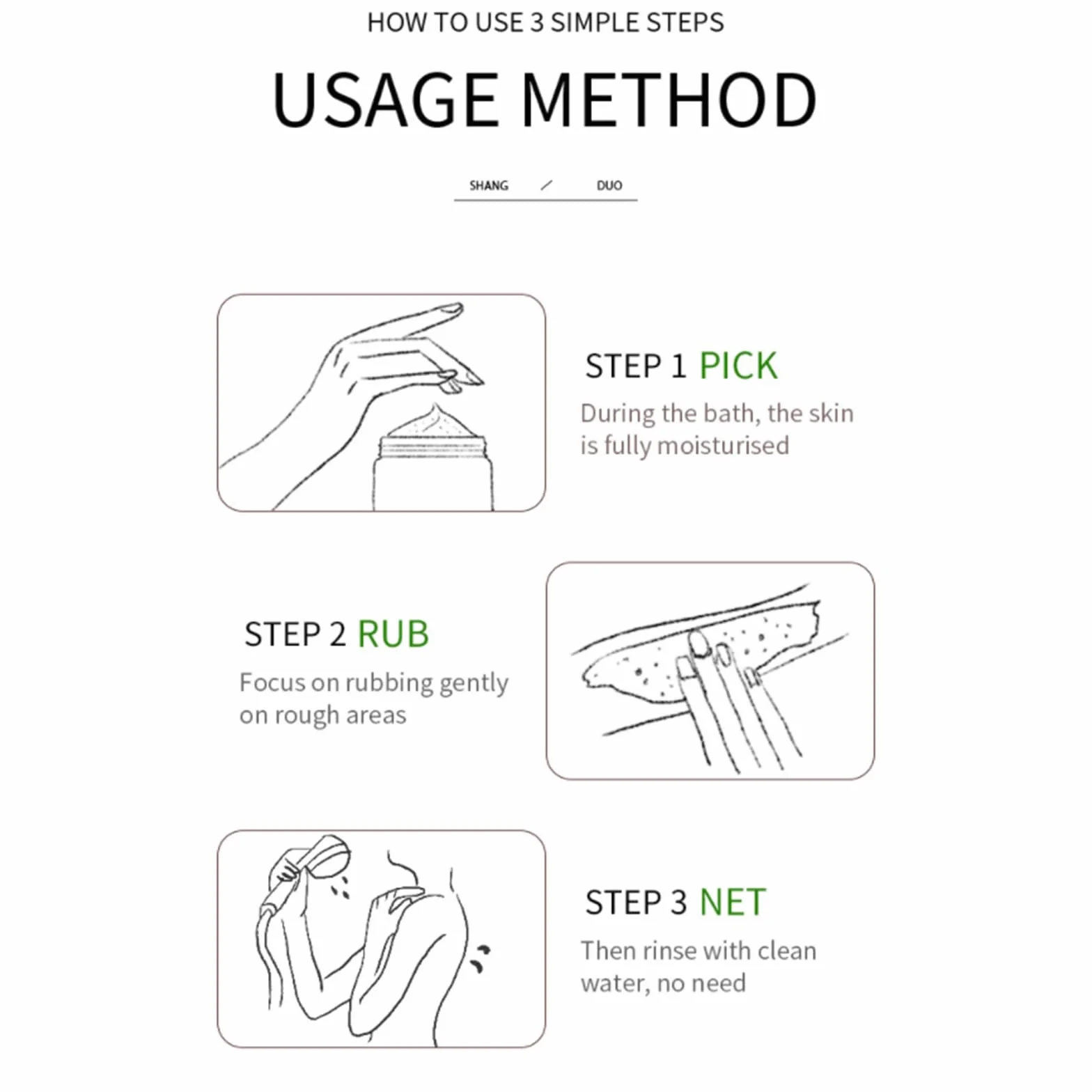 HOW TO USE 3 SIMPLE STEPS

USAGE METHOD

SHANG / DUO

STEP 1 PICK

During the bath, the skin is fully moisturised

STEP 2 RUB

Focus on rubbing gently on rough areas

STEP 3 NET

Then rinse with clean water, no need