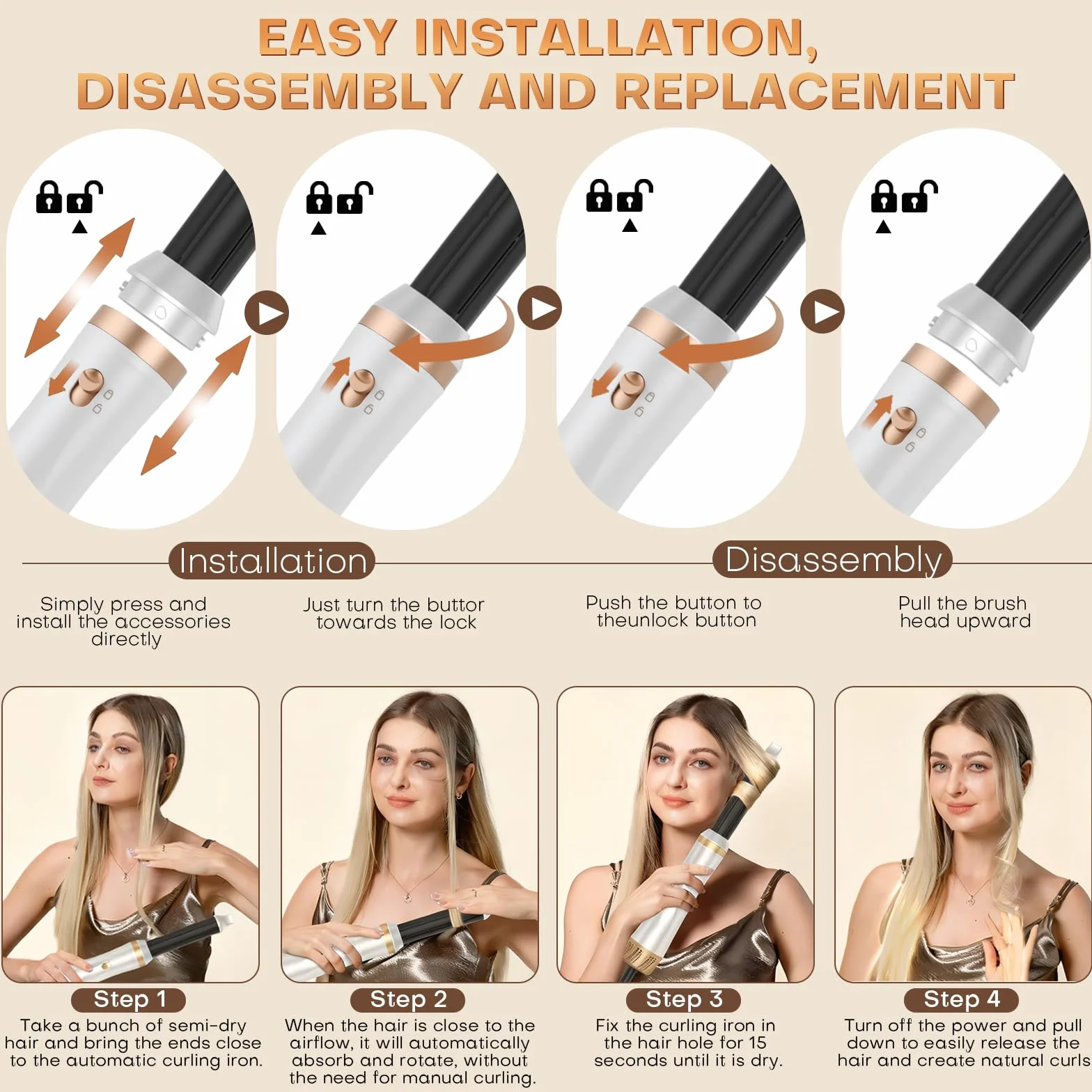 EASY INSTALLATION, DISASSEMBLY AND REPLACEMENT

Installation

Disassembly

Simply press and install the accessories directly

Just turn the buttor towards the lock

Push the button to theunlock button

Pull the brush head upward

Step 1
Take a bunch of semi-dry hair and bring the ends close to the automatic curling iron.

Step 2
When the hair is close to the airflow, it will automatically absorb and rotate, without the need for manual curling.

Step 3
Fix the curling iron in the hair hole for 15 seconds until it is dry.

Step 4
Turn off the power and pull down to easily release the hair and create natural curls