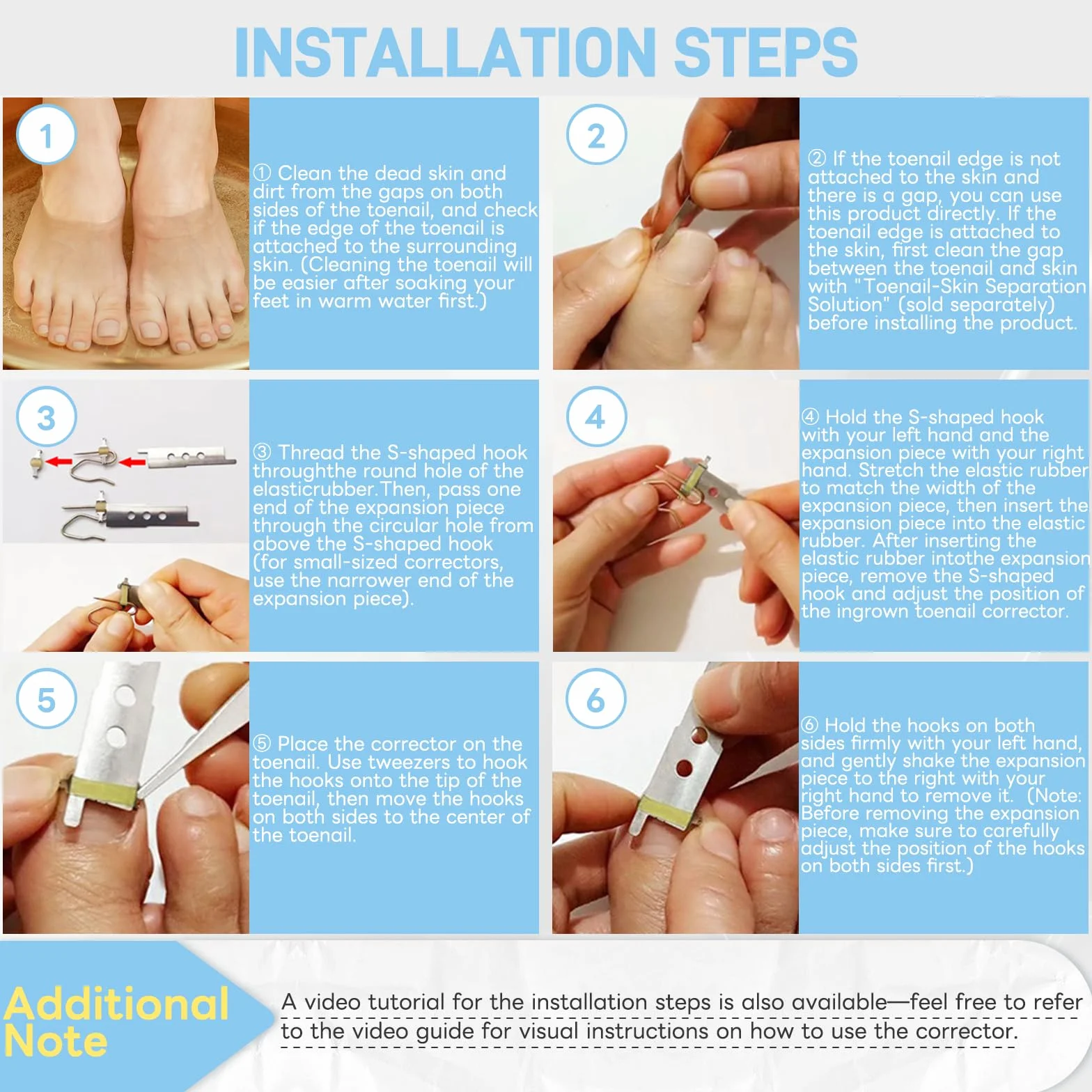 INSTALLATION STEPS

1

① Clean the dead skin and dirt from the gaps on both sides of the toenail, and check if the edge of the toenail is attached to the surrounding skin. (Cleaning the toenail will be easier after soaking your feet in warm water first.)

2

② If the toenail edge is not attached to the skin and there is a gap, you can use this product directly. If the toenail edge is attached to the skin, first clean the gap between the toenail and skin with "Toenail-Skin Separation Solution" (sold separately) before installing the product.

3

③ Thread the S-shaped hook throughthe round hole of the elasticrubber.Then, pass one end of the expansion piece through the circular hole from above the S-shaped hook (for small-sized correctors, use the narrower end of the expansion piece).

4

④ Hold the S-shaped hook with your left hand and the expansion piece with your right hand. Stretch the elastic rubber to match the width of the expansion piece, then insert the expansion piece into the elastic rubber. After inserting the elastic rubber intothe expansion piece, remove the S-shaped hook and adjust the position of the ingrown toenail corrector.

5

⑤ Place the corrector on the toenail. Use tweezers to hook the hooks onto the tip of the toenail, then move the hooks on both sides to the center of the toenail.

6

⑥ Hold the hooks on both sides firmly with your left hand, and gently shake the expansion piece to the right with your right hand to remove it. (Note: Before removing the expansion piece, make sure to carefully adjust the position of the hooks on both sides first.)

Additional Note

A video tutorial for the installation steps is also available—feel free to refer to the video guide for visual instructions on how to use the corrector.