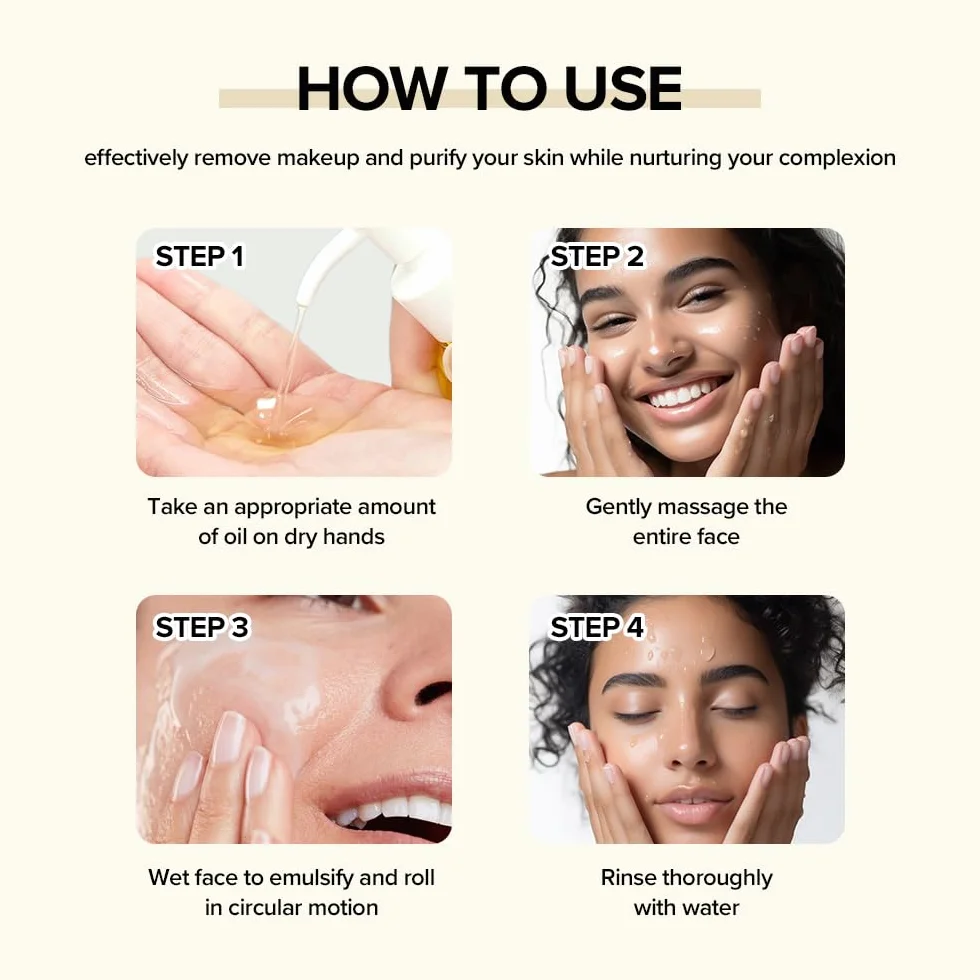 HOW TO USE

effectively remove makeup and purify your skin while nurturing your complexion

STEP 1

Take an appropriate amount of oil on dry hands

STEP 2

Gently massage the entire face

STEP 3

Wet face to emulsify and roll in circular motion

STEP 4

Rinse thoroughly with water