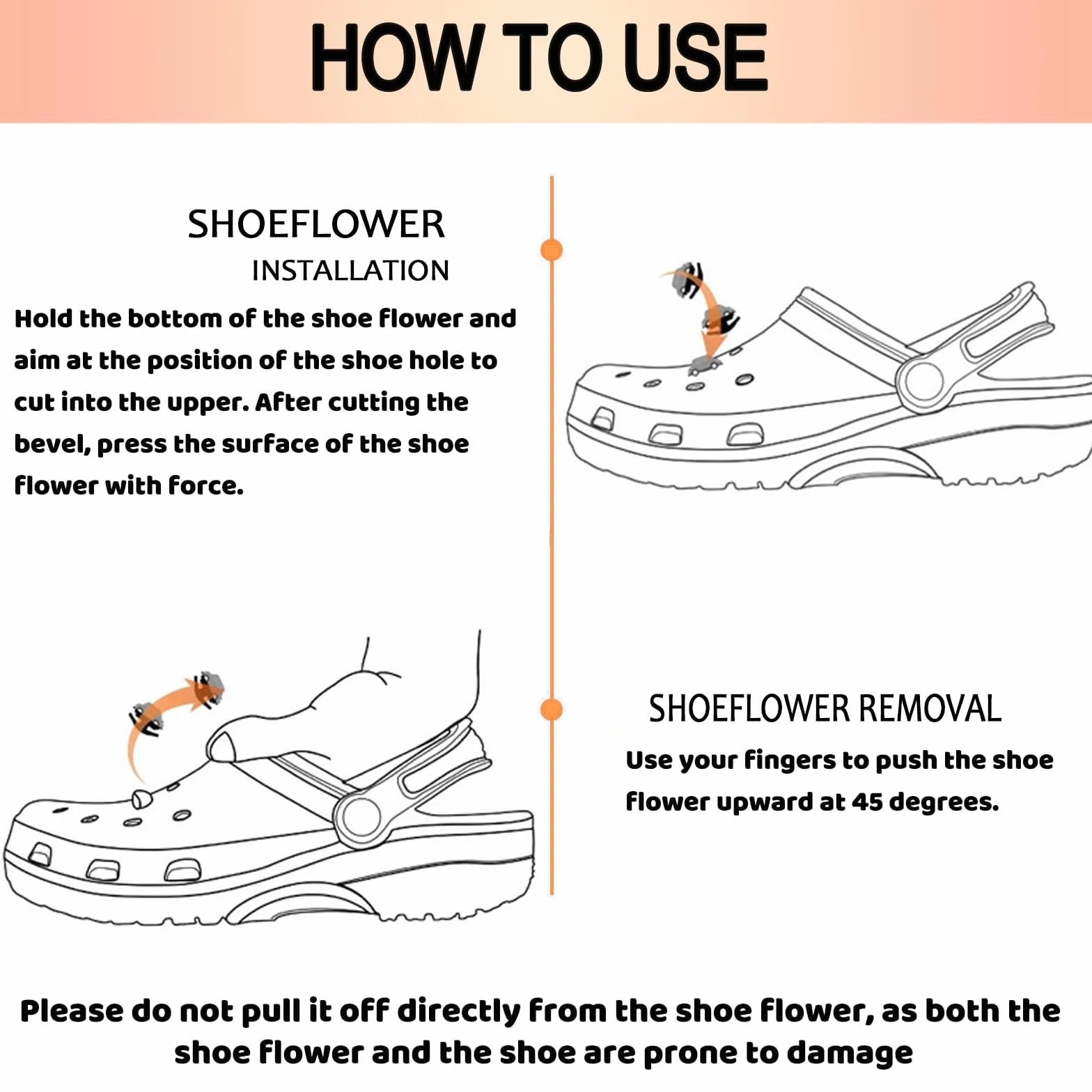 HOW TO USE

SHOEFLOWER
INSTALLATION

Hold the bottom of the shoe flower and aim at the position of the shoe hole to cut into the upper. After cutting the bevel, press the surface of the shoe flower with force.

SHOEFLOWER REMOVAL

Use your fingers to push the shoe flower upward at 45 degrees.

Please do not pull it off directly from the shoe flower, as both the shoe flower and the shoe are prone to damage