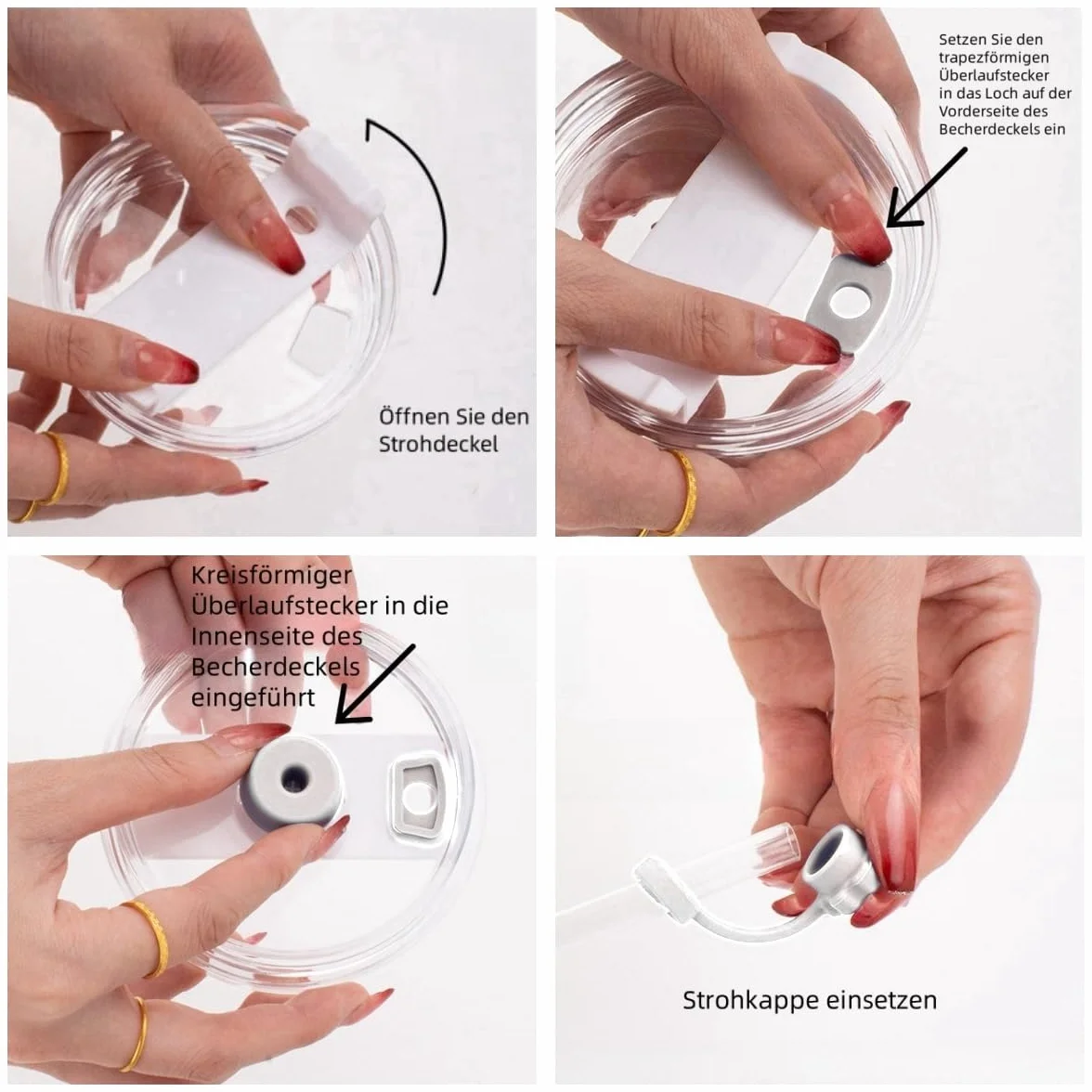 Öffnen Sie den Strohdeckel

Setzen Sie den trapezförmigen Überlaufstecker in das Loch auf der Vorderseite des Becherdeckels ein

Kreisförmiger Überlaufstecker in die Innenseite des Becherdeckels eingeführt

Strohkappe einsetzen