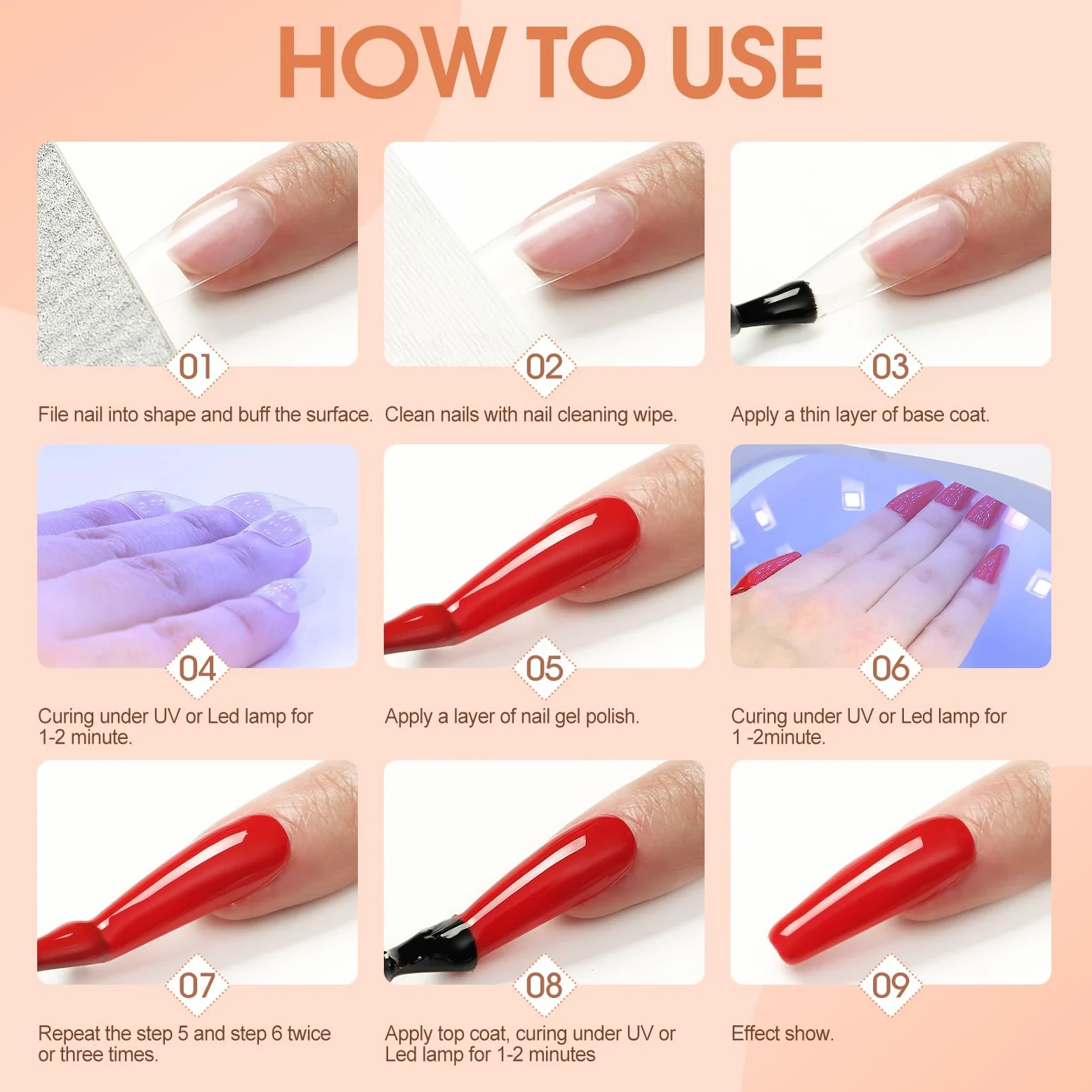 HOW TO USE

01
File nail into shape and buff the surface.

02
Clean nails with nail cleaning wipe.

03
Apply a thin layer of base coat.

04
Curing under UV or Led lamp for 1-2 minute.

05
Apply a layer of nail gel polish.

06
Curing under UV or Led lamp for 1 -2minute.

07
Repeat the step 5 and step 6 twice or three times.

08
Apply top coat, curing under UV or Led lamp for 1-2 minutes

09
Effect show.