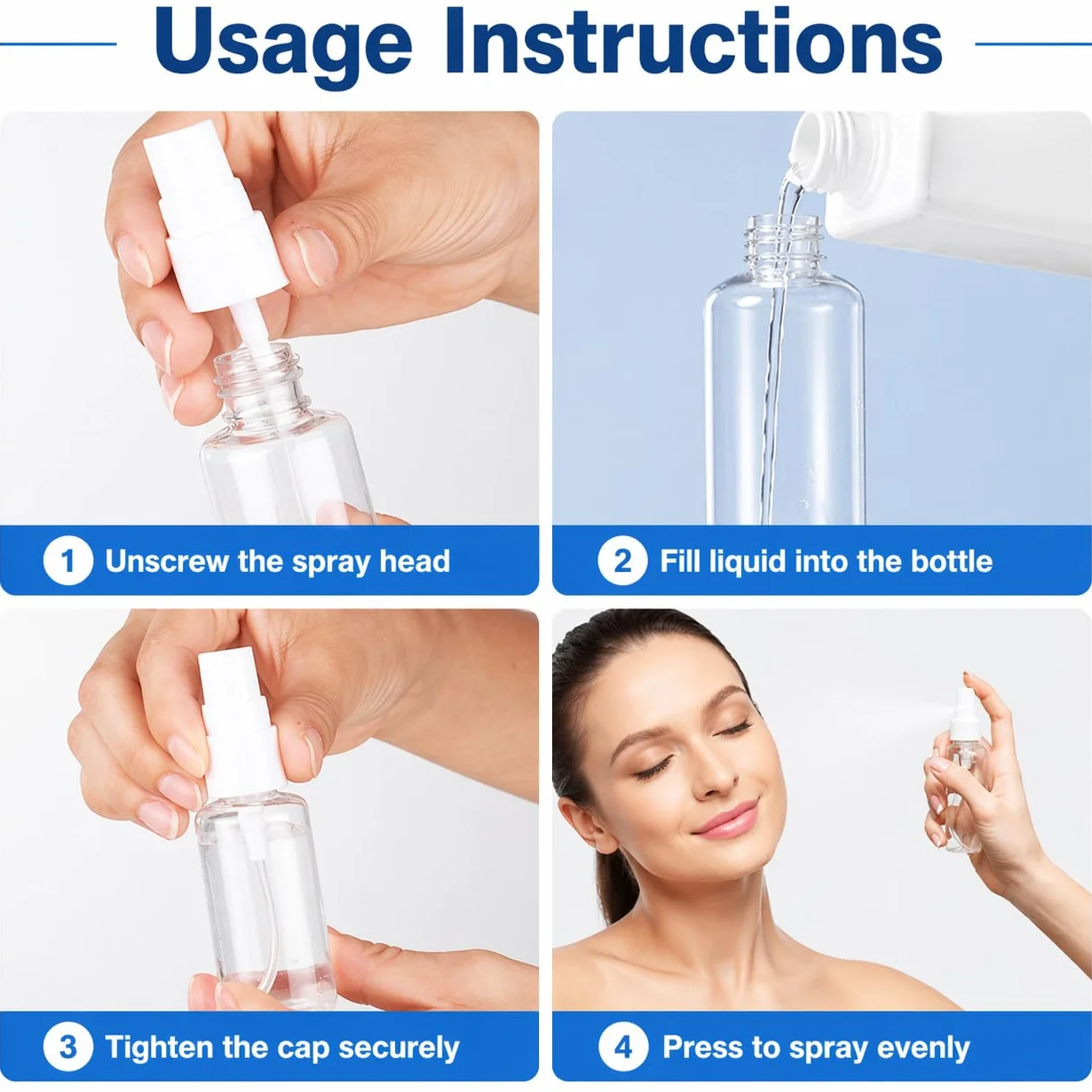 Usage Instructions

1 Unscrew the spray head

2 Fill liquid into the bottle

3 Tighten the cap securely

4 Press to spray evenly