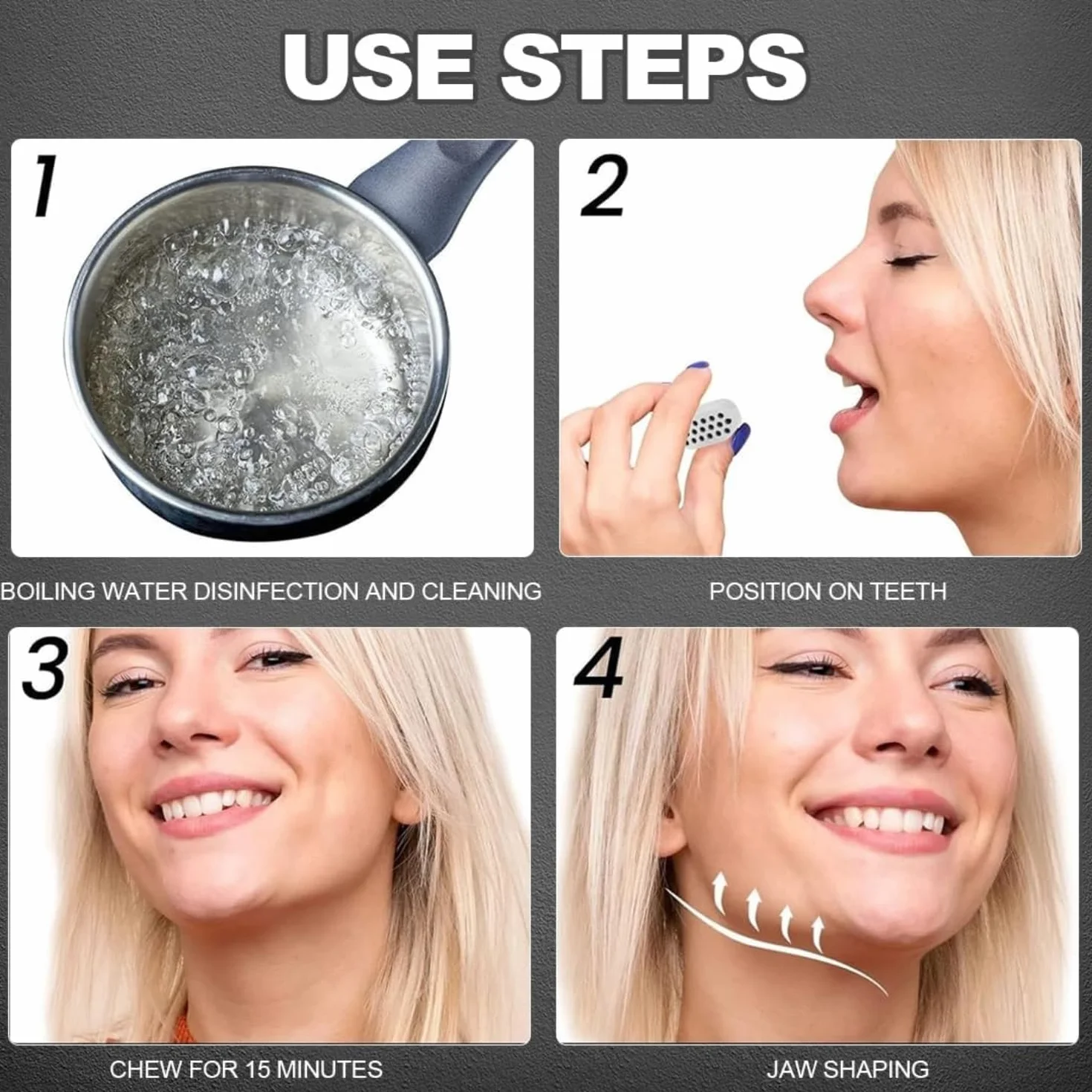 USE STEPS

1

BOILING WATER DISINFECTION AND CLEANING

2

POSITION ON TEETH

3

CHEW FOR 15 MINUTES

4

JAW SHAPING