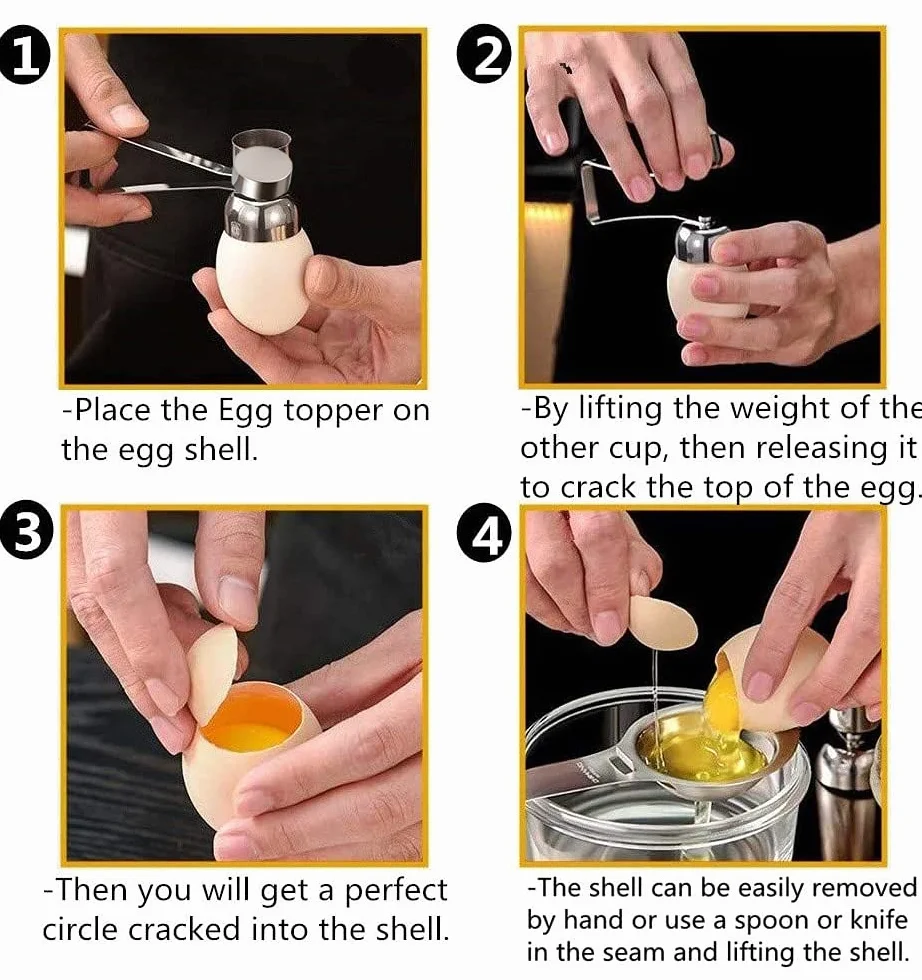 1

-Place the Egg topper on the egg shell.

2

-By lifting the weight of the other cup, then releasing it to crack the top of the egg.

3

-Then you will get a perfect circle cracked into the shell.

4

-The shell can be easily removed by hand or use a spoon or knife in the seam and lifting the shell.