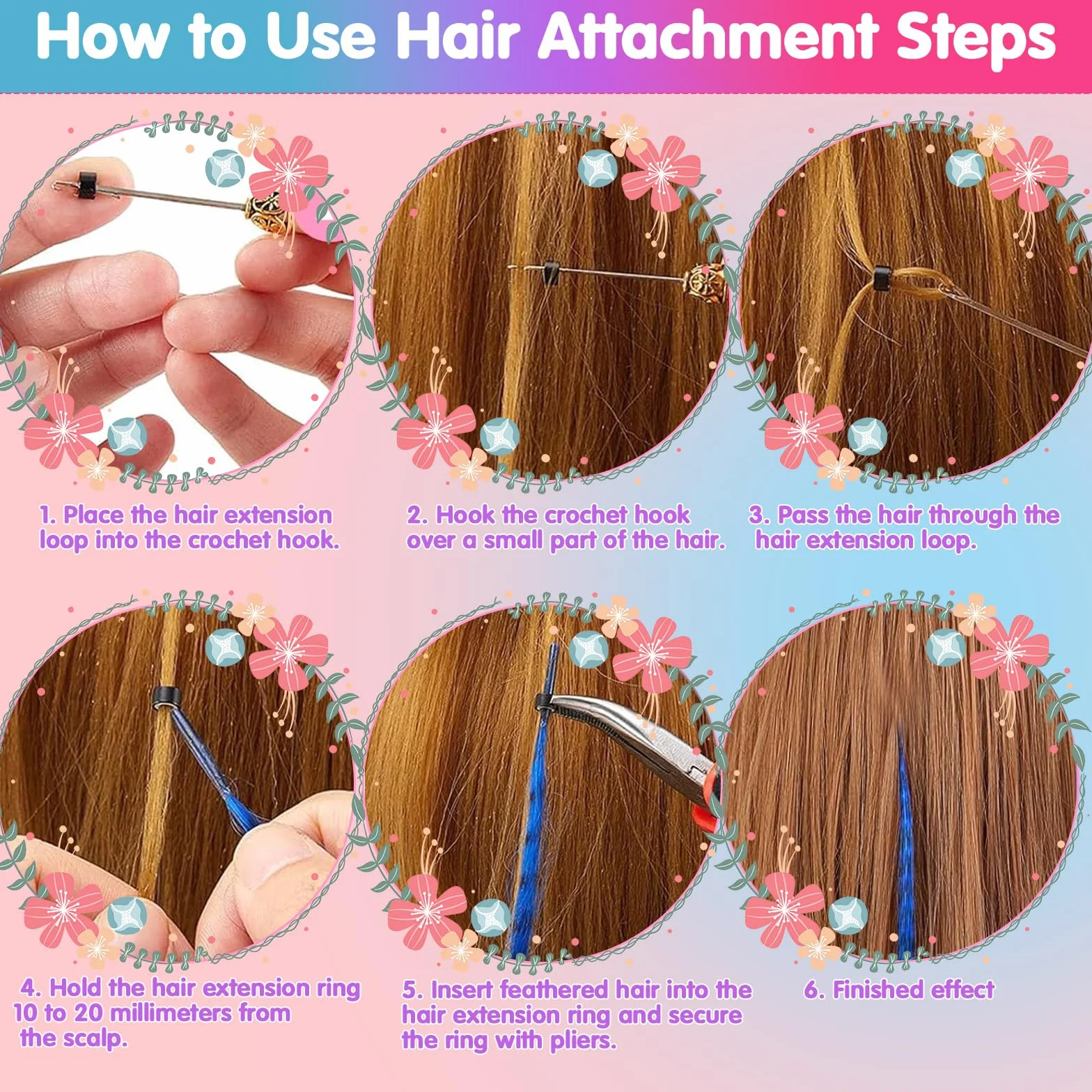 How to Use Hair Attachment Steps

1. Place the hair extension loop into the crochet hook.

2. Hook the crochet hook over a small part of the hair.

3. Pass the hair through the hair extension loop.

4. Hold the hair extension ring 10 to 20 millimeters from the scalp.

5. Insert feathered hair into the hair extension ring and secure the ring with pliers.

6. Finished effect