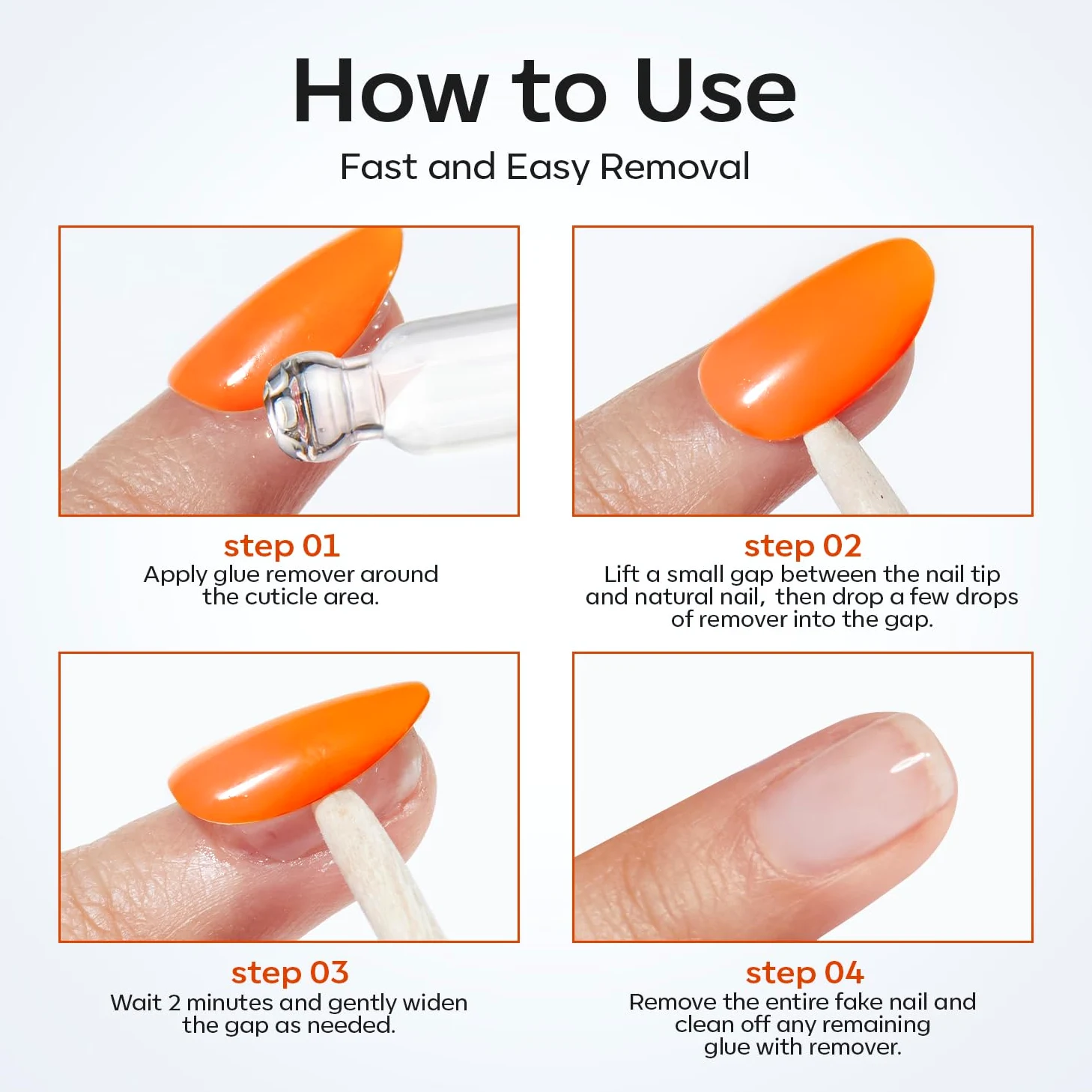 How to Use

Fast and Easy Removal

step 01
Apply glue remover around the cuticle area.

step 02
Lift a small gap between the nail tip and natural nail, then drop a few drops of remover into the gap.

step 03
Wait 2 minutes and gently widen the gap as needed.

step 04
Remove the entire fake nail and clean off any remaining glue with remover.