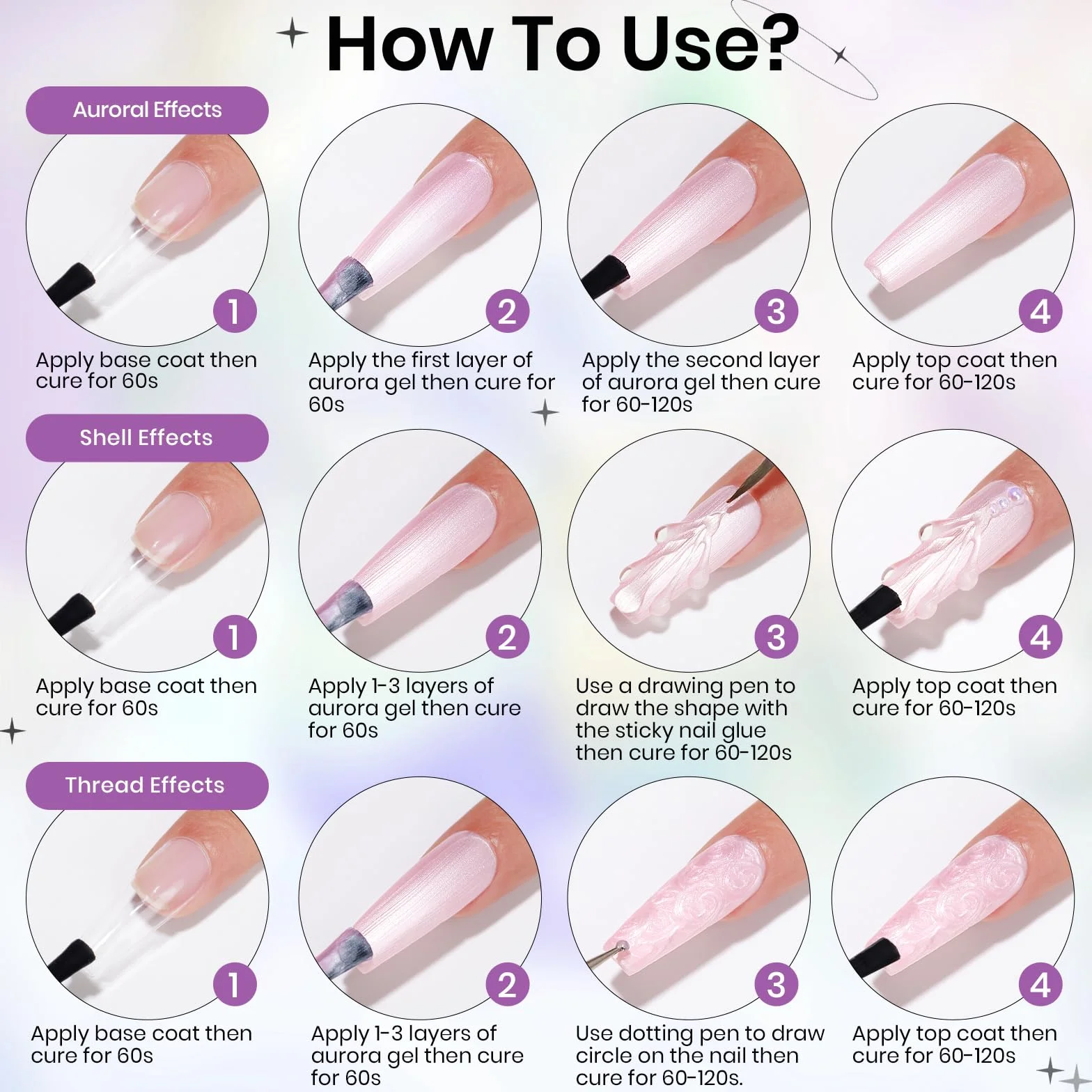 How To Use?

Auroral Effects

1
Apply base coat then cure for 60s

2
Apply the first layer of aurora gel then cure for 60s

3
Apply the second layer of aurora gel then cure for 60-120s

4
Apply top coat then cure for 60-120s

Shell Effects

1
Apply base coat then cure for 60s

2
Apply 1-3 layers of aurora gel then cure for 60s

3
Use a drawing pen to draw the shape with the sticky nail glue then cure for 60-120s

4
Apply top coat then cure for 60-120s

Thread Effects

1
Apply base coat then cure for 60s

2
Apply 1-3 layers of aurora gel then cure for 60s

3
Use dotting pen to draw circle on the nail then cure for 60-120s.

4
Apply top coat then cure for 60-120s