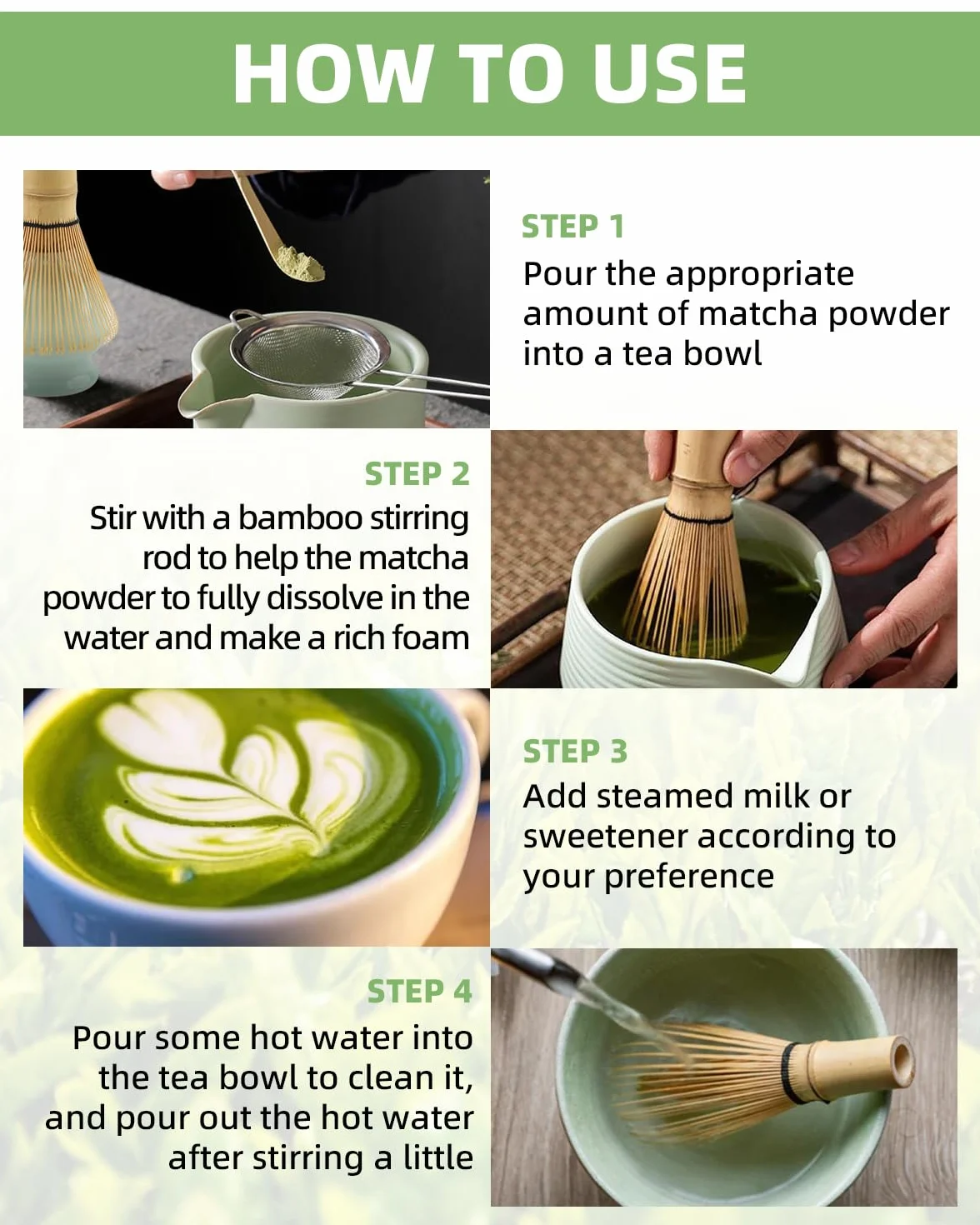 HOW TO USE

STEP 1
Pour the appropriate amount of matcha powder into a tea bowl

STEP 2
Stir with a bamboo stirring rod to help the matcha powder to fully dissolve in the water and make a rich foam

STEP 3
Add steamed milk or sweetener according to your preference

STEP 4
Pour some hot water into the tea bowl to clean it, and pour out the hot water after stirring a little