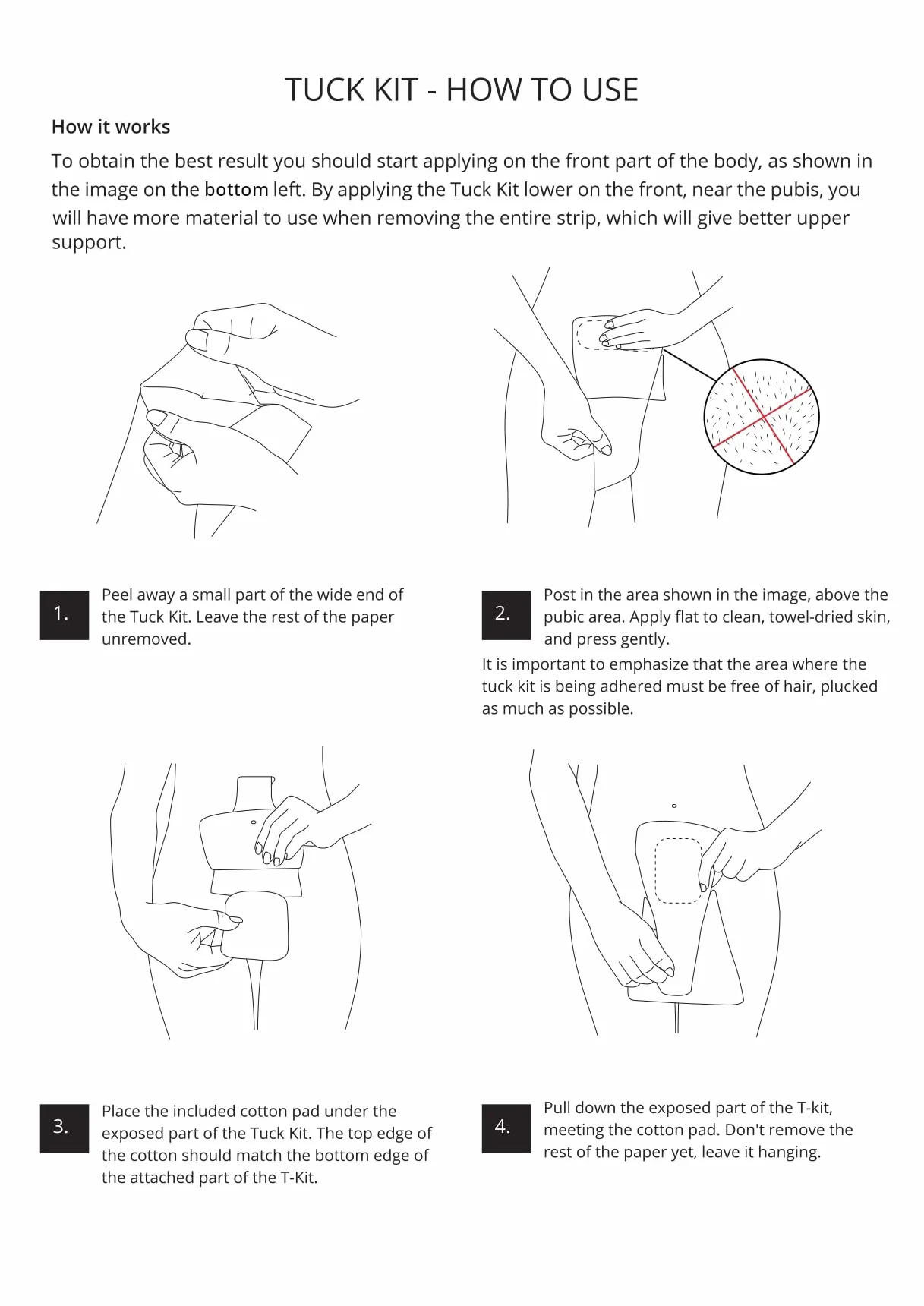 TUCK KIT - HOW TO USE

How it works

To obtain the best result you should start applying on the front part of the body, as shown in the image on the bottom left. By applying the Tuck Kit lower on the front, near the pubis, you will have more material to use when removing the entire strip, which will give better upper support.

1.

Peel away a small part of the wide end of the Tuck Kit. Leave the rest of the paper unremoved.

2.

Post in the area shown in the image, above the pubic area. Apply flat to clean, towel-dried skin, and press gently.

It is important to emphasize that the area where the tuck kit is being adhered must be free of hair, plucked as much as possible.

3.

Place the included cotton pad under the exposed part of the Tuck Kit. The top edge of the cotton should match the bottom edge of the attached part of the T-Kit.

4.

Pull down the exposed part of the T-kit, meeting the cotton pad. Don't remove the rest of the paper yet, leave it hanging.