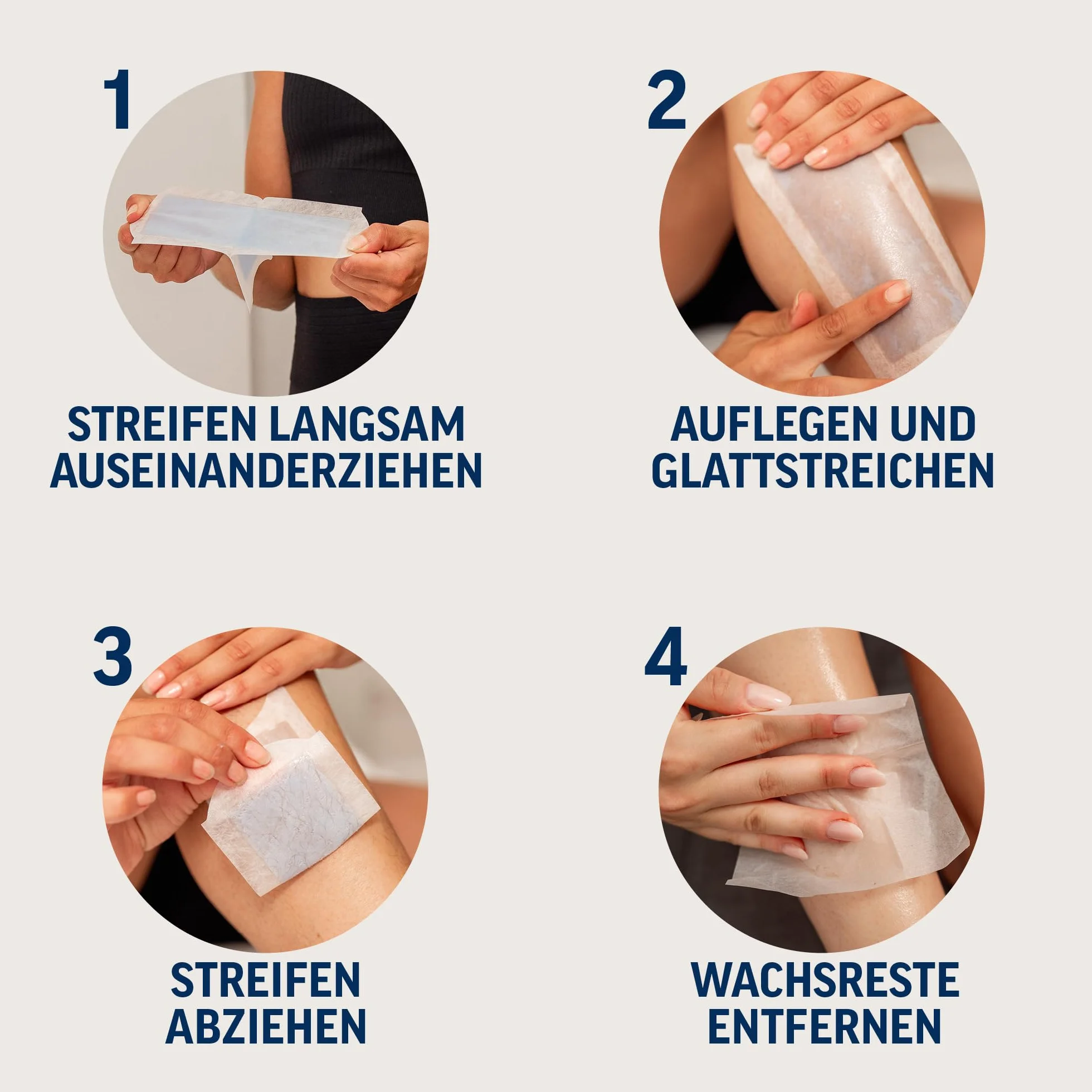 1

STREIFEN LANGSAM AUSEINANDERZIEHEN

2

AUFLEGEN UND GLATTSTREICHEN

3

STREIFEN ABZIEHEN

4

WACHSRESTE ENTFERNEN