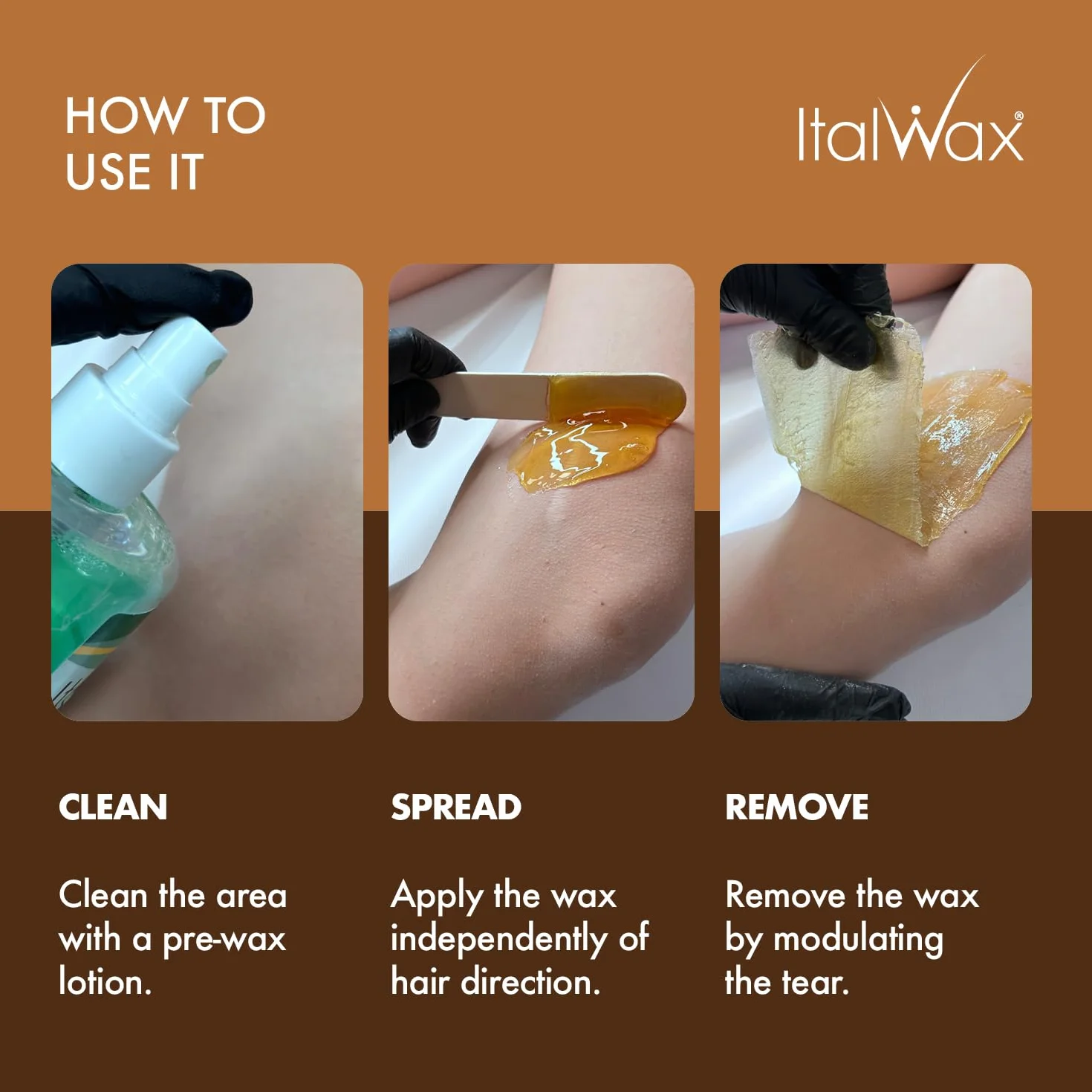 HOW TO
USE IT

ItalWax®

CLEAN

Clean the area with a pre-wax lotion.

SPREAD

Apply the wax independently of hair direction.

REMOVE

Remove the wax by modulating the tear.