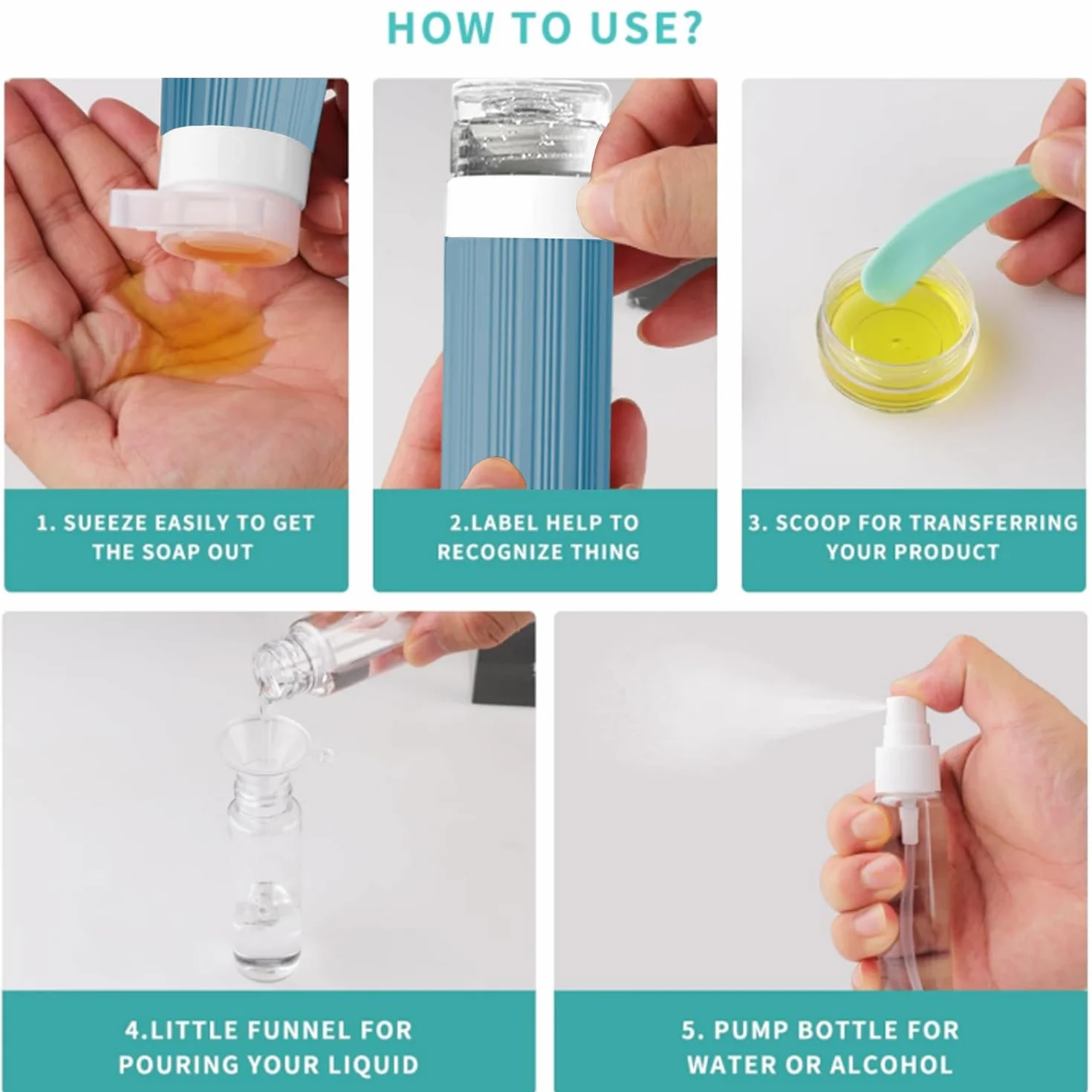 HOW TO USE?

1. SUEEZE EASILY TO GET THE SOAP OUT

2.LABEL HELP TO RECOGNIZE THING

3. SCOOP FOR TRANSFERRING YOUR PRODUCT

4.LITTLE FUNNEL FOR POURING YOUR LIQUID

5. PUMP BOTTLE FOR WATER OR ALCOHOL