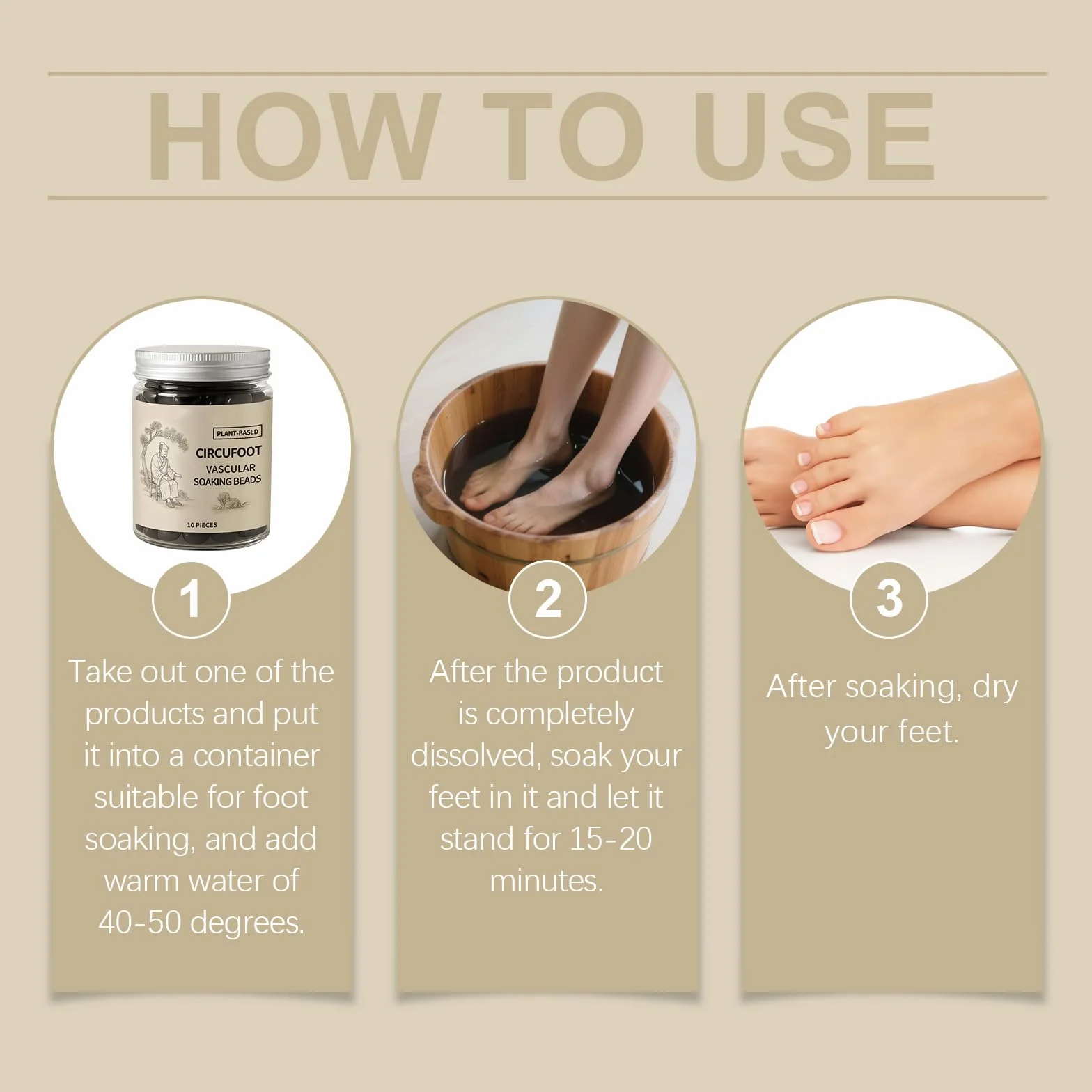 HOW TO USE

PLANT-BASED
CIRCUFOOT
VASCULAR SOAKING BEADS
10 PIECES

1
Take out one of the products and put it into a container suitable for foot soaking, and add warm water of 40-50 degrees.

2
After the product is completely dissolved, soak your feet in it and let it stand for 15-20 minutes.

3
After soaking, dry your feet.