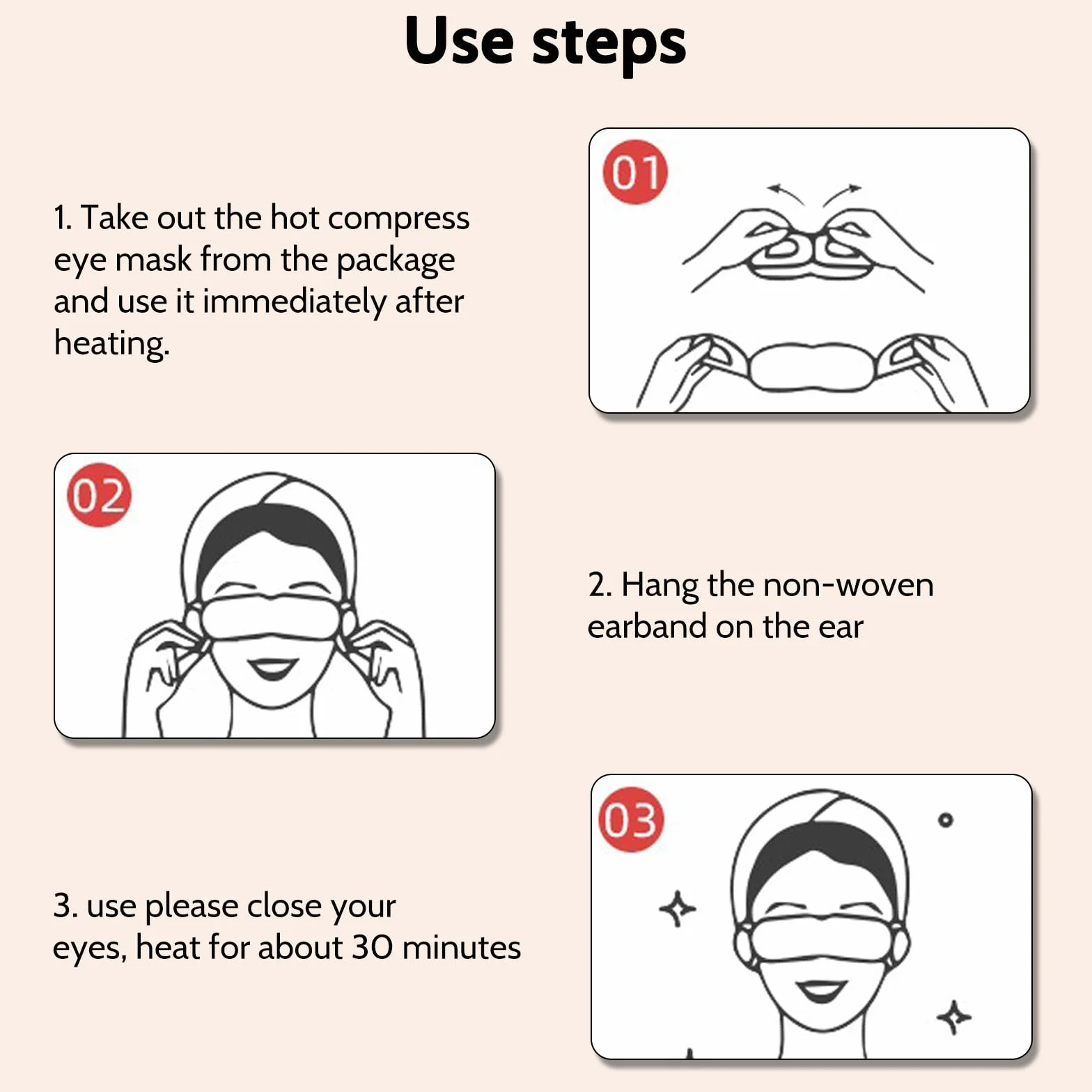 Use steps

1. Take out the hot compress eye mask from the package and use it immediately after heating.

01

02

2. Hang the non-woven earband on the ear

3. use please close your eyes, heat for about 30 minutes

03