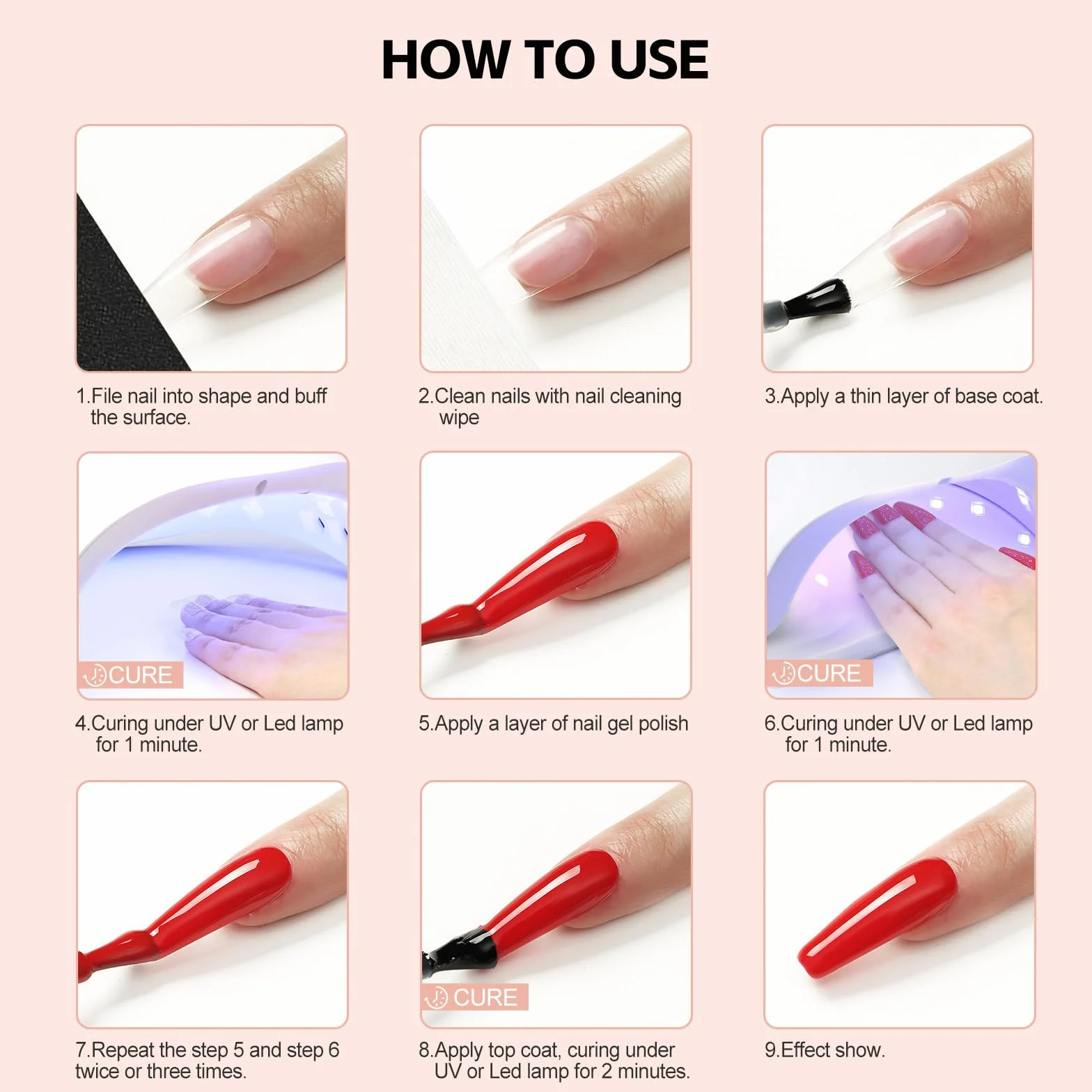 HOW TO USE

1.File nail into shape and buff the surface.

2.Clean nails with nail cleaning wipe

3.Apply a thin layer of base coat.

CURE

4.Curing under UV or Led lamp for 1 minute.

5.Apply a layer of nail gel polish

CURE

6.Curing under UV or Led lamp for 1 minute.

7.Repeat the step 5 and step 6 twice or three times.

CURE

8.Apply top coat, curing under UV or Led lamp for 2 minutes.

9.Effect show.