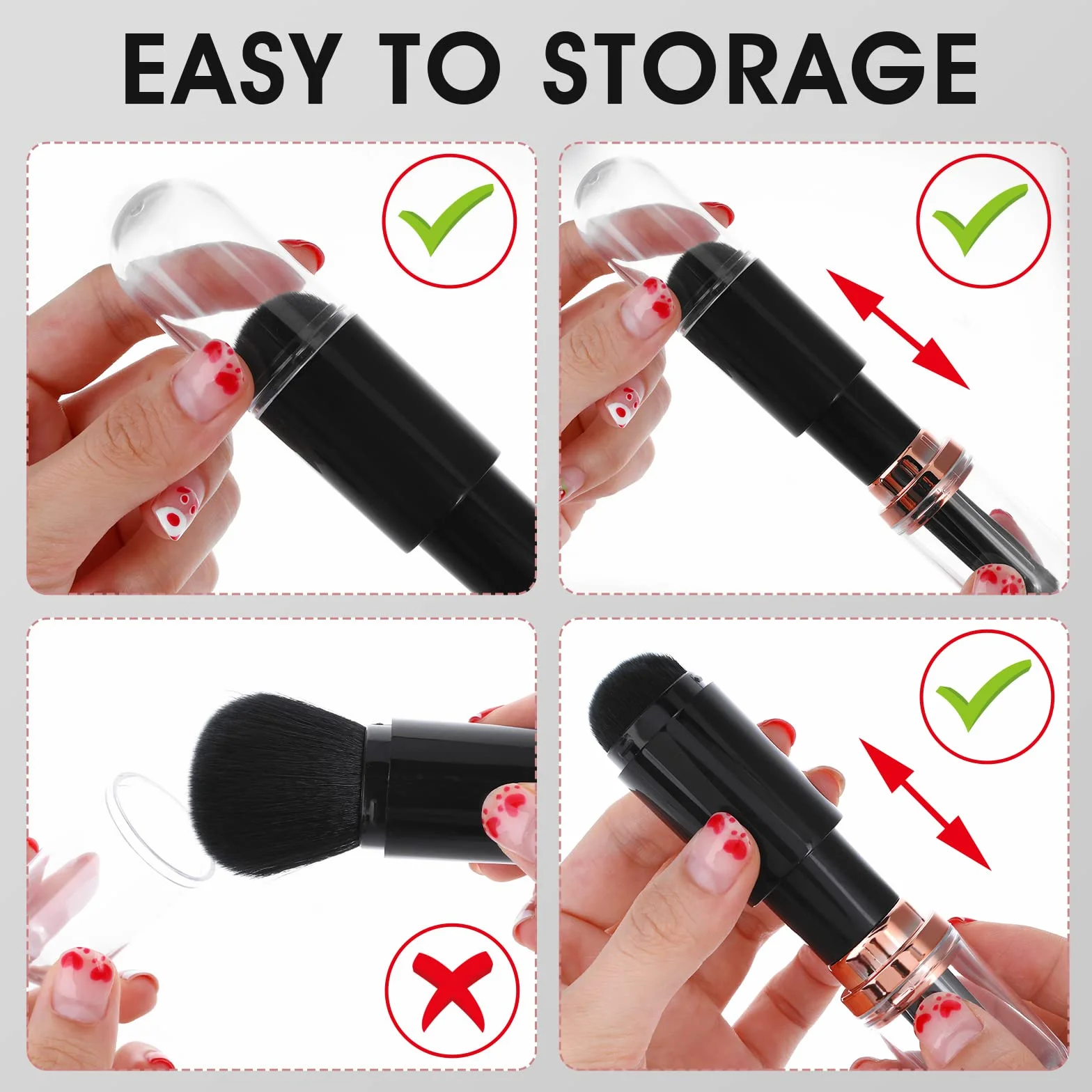 EASY TO STORAGE