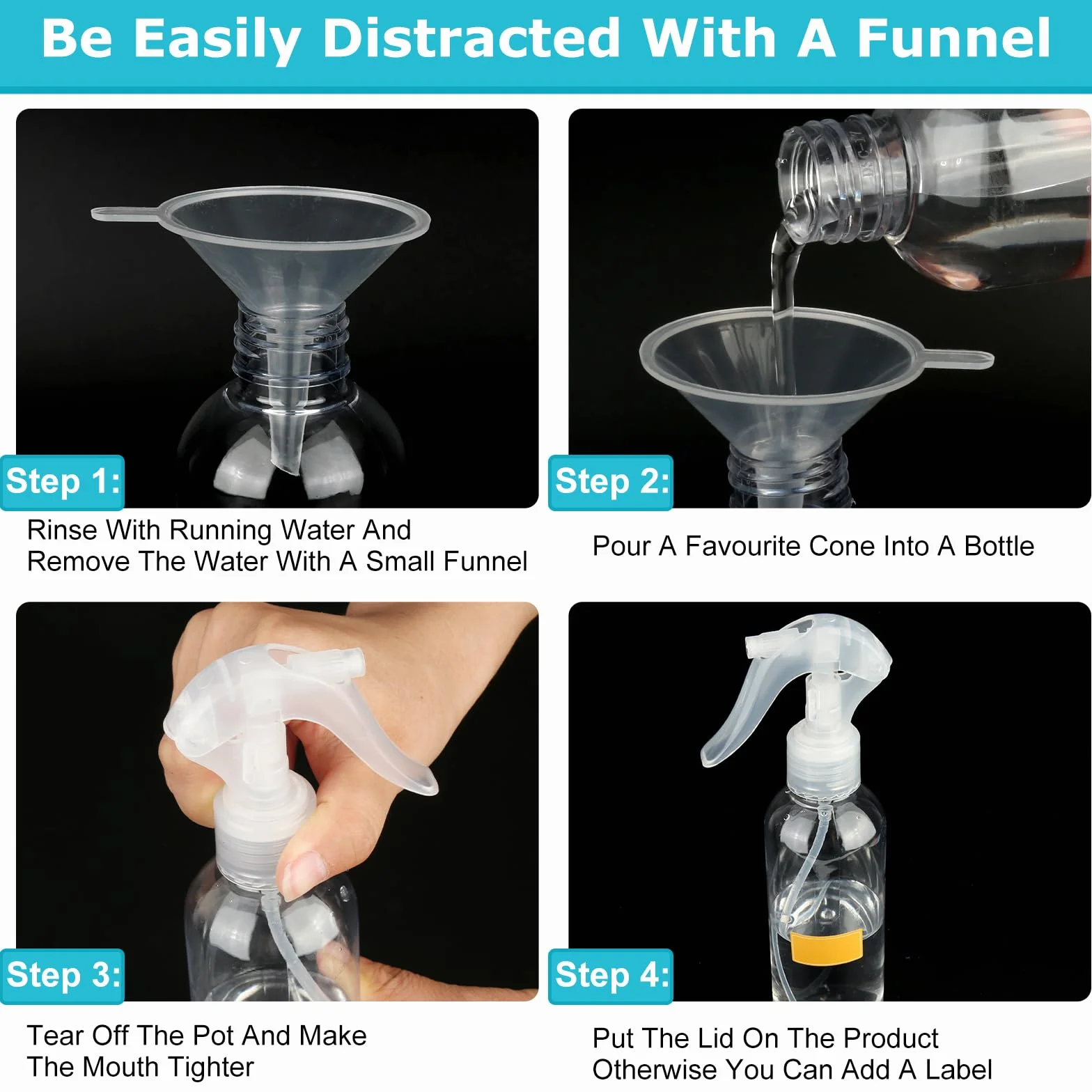 Be Easily Distracted With A Funnel

Step 1:

Rinse With Running Water And Remove The Water With A Small Funnel

Step 2:

Pour A Favourite Cone Into A Bottle

Step 3:

Tear Off The Pot And Make The Mouth Tighter

Step 4:

Put The Lid On The Product Otherwise You Can Add A Label