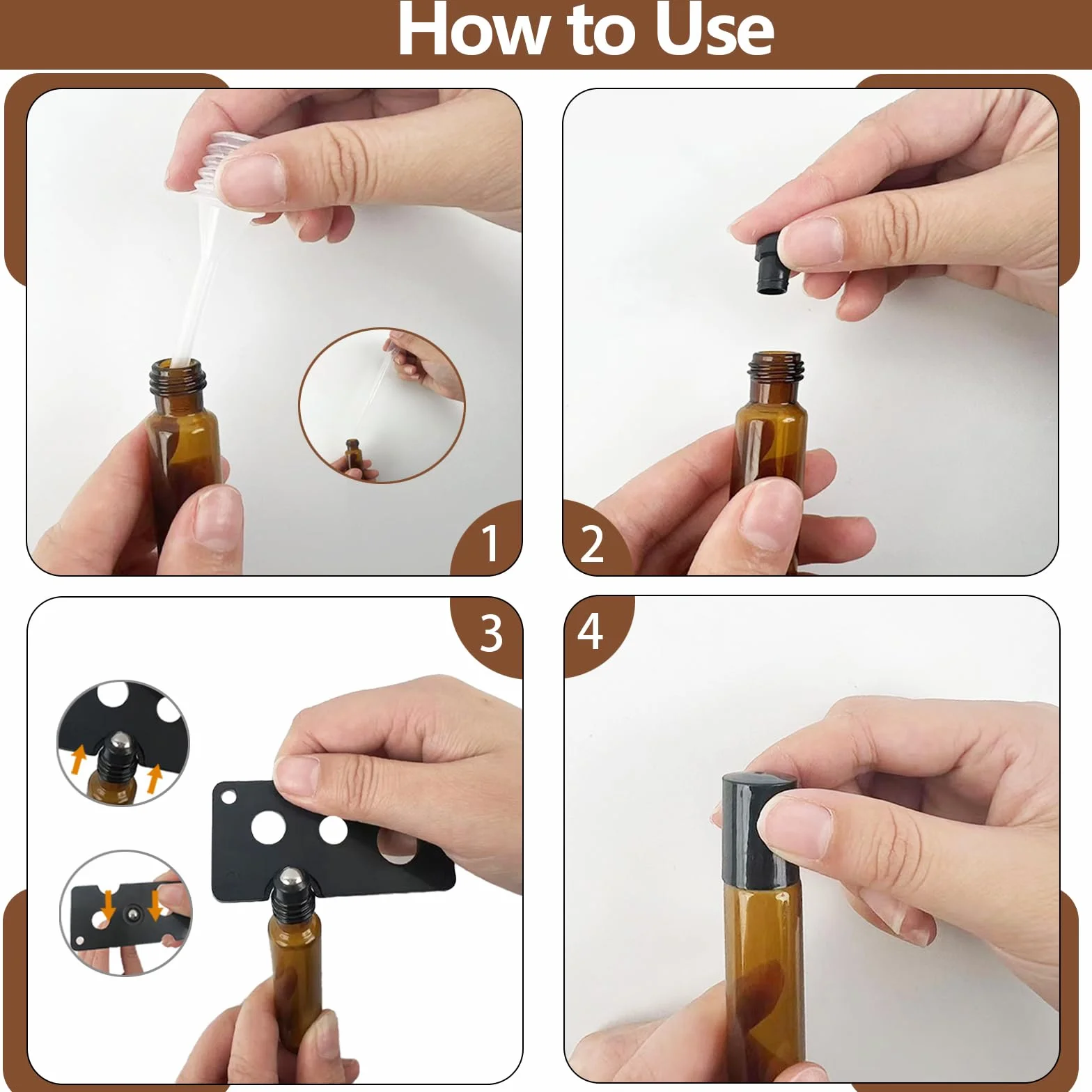 How to Use

1

2

3

4