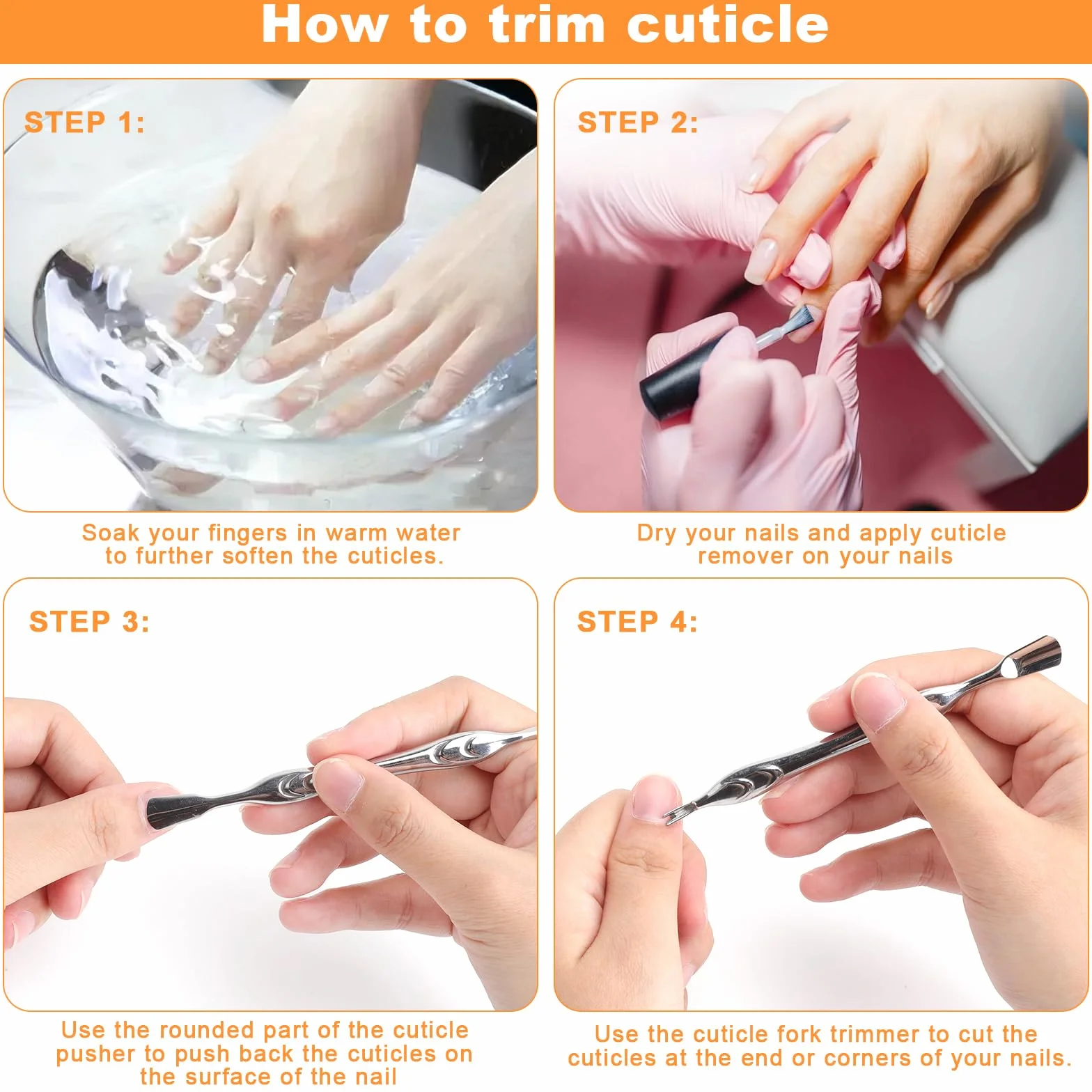 How to trim cuticle

STEP 1:

Soak your fingers in warm water to further soften the cuticles.

STEP 2:

Dry your nails and apply cuticle remover on your nails

STEP 3:

Use the rounded part of the cuticle pusher to push back the cuticles on the surface of the nail

STEP 4:

Use the cuticle fork trimmer to cut the cuticles at the end or corners of your nails.