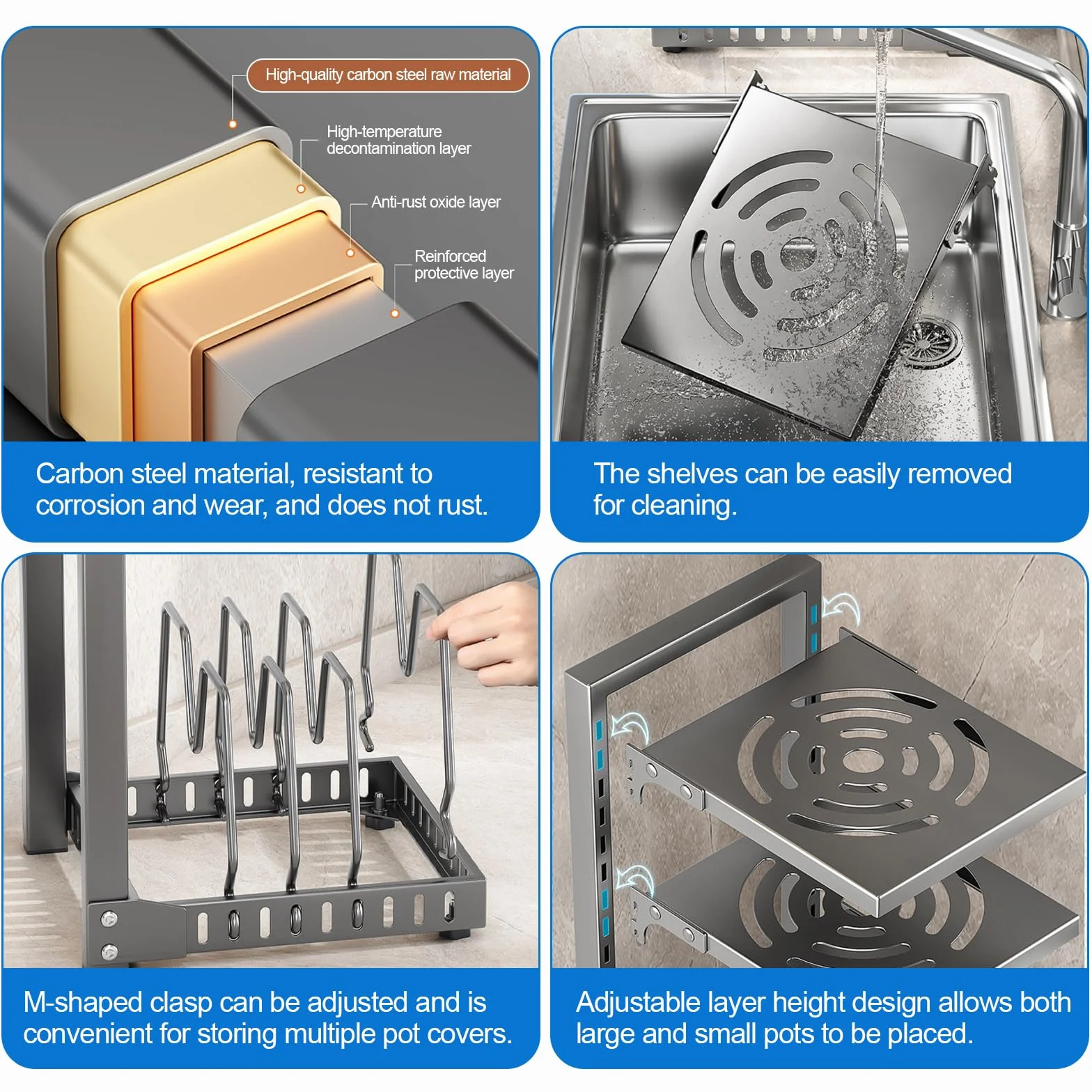 High-quality carbon steel raw material

High-temperature decontamination layer

Anti-rust oxide layer

Reinforced protective layer

Carbon steel material, resistant to corrosion and wear, and does not rust.

The shelves can be easily removed for cleaning.

M-shaped clasp can be adjusted and is convenient for storing multiple pot covers.

Adjustable layer height design allows both large and small pots to be placed.