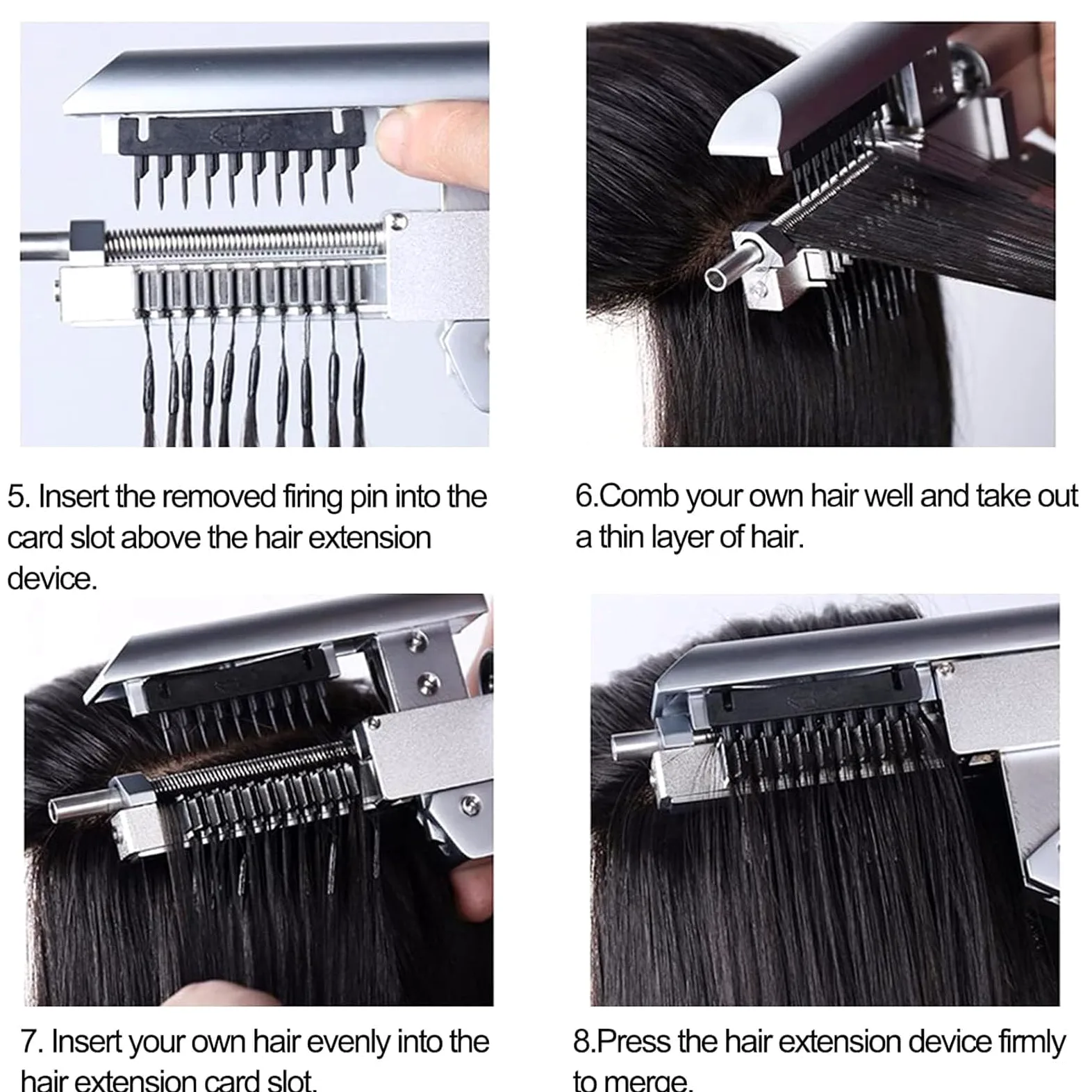 5. Insert the removed firing pin into the card slot above the hair extension device.

6.Comb your own hair well and take out a thin layer of hair.

7. Insert your own hair evenly into the hair extension card slot.

8.Press the hair extension device firmly to merge.