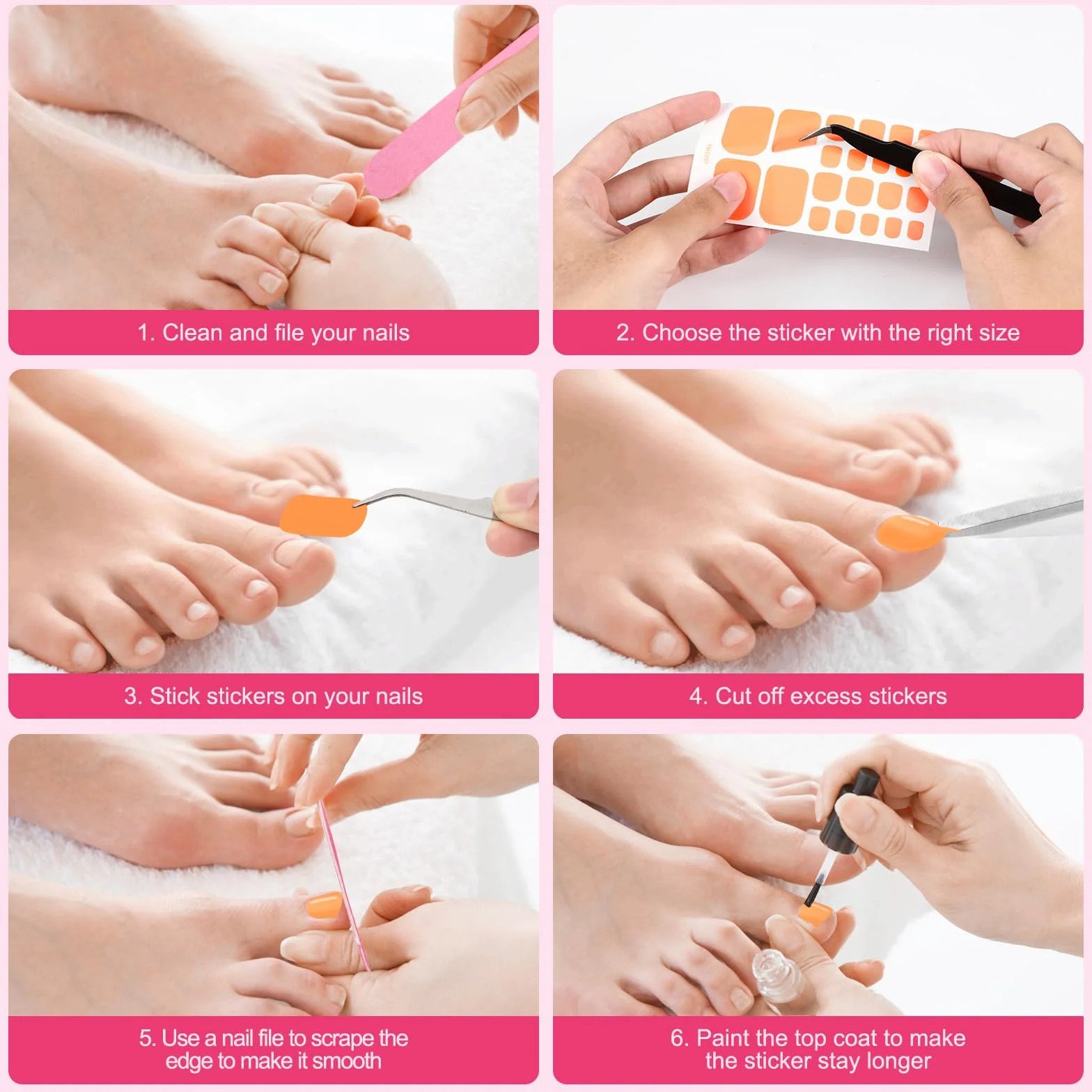 1. Clean and file your nails

2. Choose the sticker with the right size

3. Stick stickers on your nails

4. Cut off excess stickers

5. Use a nail file to scrape the edge to make it smooth

6. Paint the top coat to make the sticker stay longer