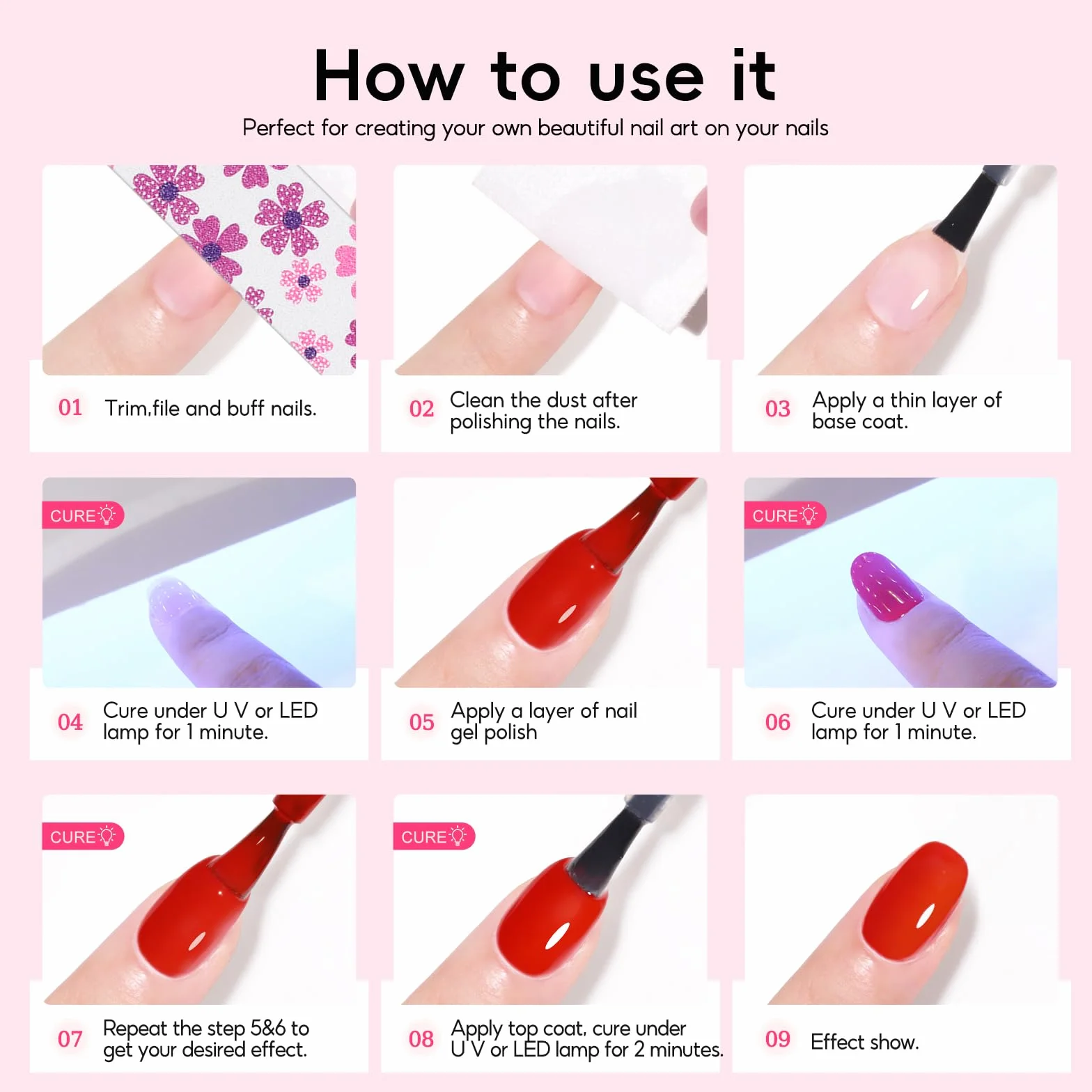 How to use it

Perfect for creating your own beautiful nail art on your nails

01 Trim,file and buff nails.

02 Clean the dust after polishing the nails.

03 Apply a thin layer of base coat.

CURE

04 Cure under U V or LED lamp for 1 minute.

05 Apply a layer of nail gel polish

CURE

06 Cure under U V or LED lamp for 1 minute.

CURE

07 Repeat the step 5&6 to get your desired effect.

CURE

08 Apply top coat, cure under U V or LED lamp for 2 minutes.

09 Effect show.