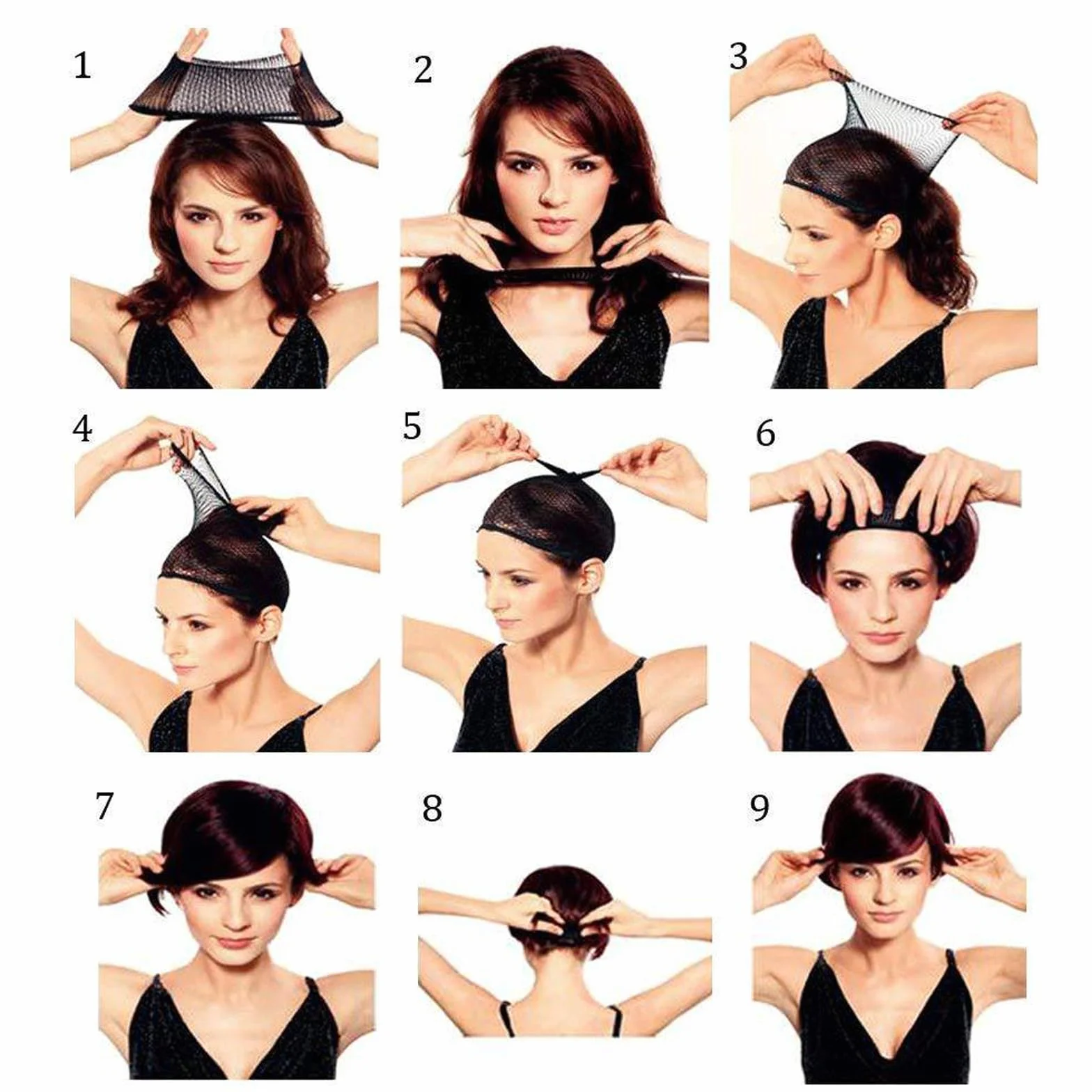 1

2

3

4

5

6

7

8

9