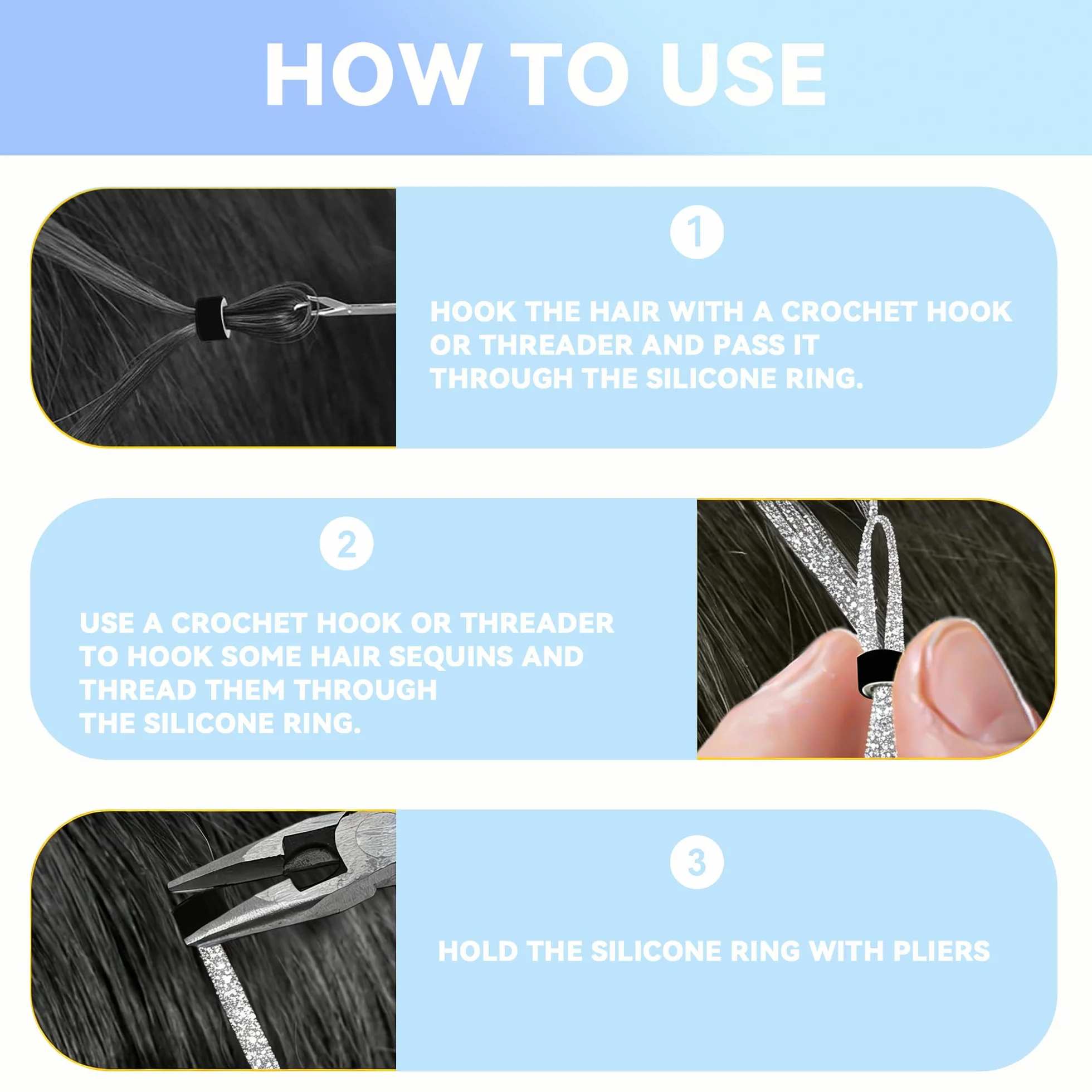 HOW TO USE

1

HOOK THE HAIR WITH A CROCHET HOOK OR THREADER AND PASS IT THROUGH THE SILICONE RING.

2

USE A CROCHET HOOK OR THREADER TO HOOK SOME HAIR SEQUINS AND THREAD THEM THROUGH THE SILICONE RING.

3

HOLD THE SILICONE RING WITH PLIERS