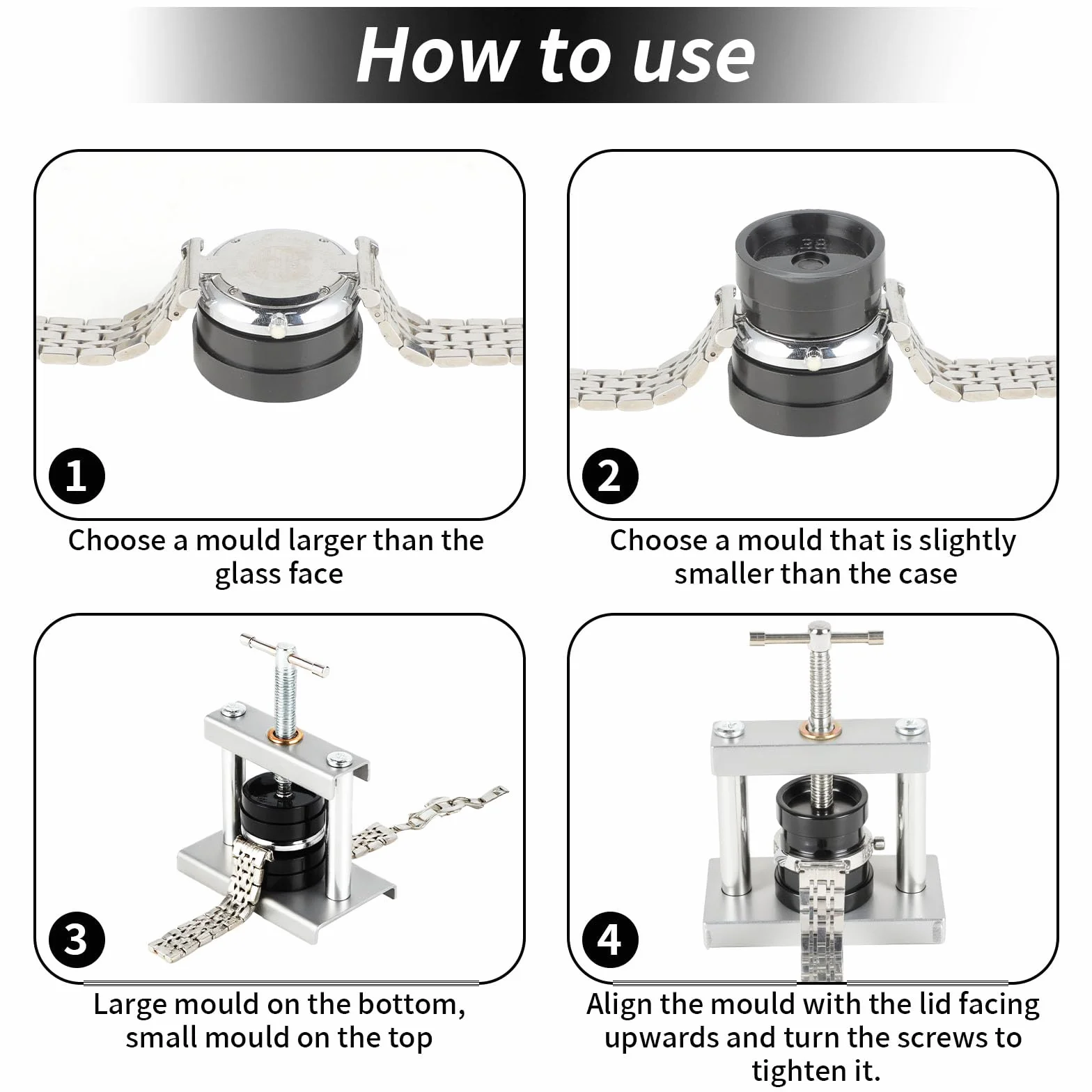 How to use

1

Choose a mould larger than the glass face

2

Choose a mould that is slightly smaller than the case

3

Large mould on the bottom, small mould on the top

4

Align the mould with the lid facing upwards and turn the screws to tighten it.