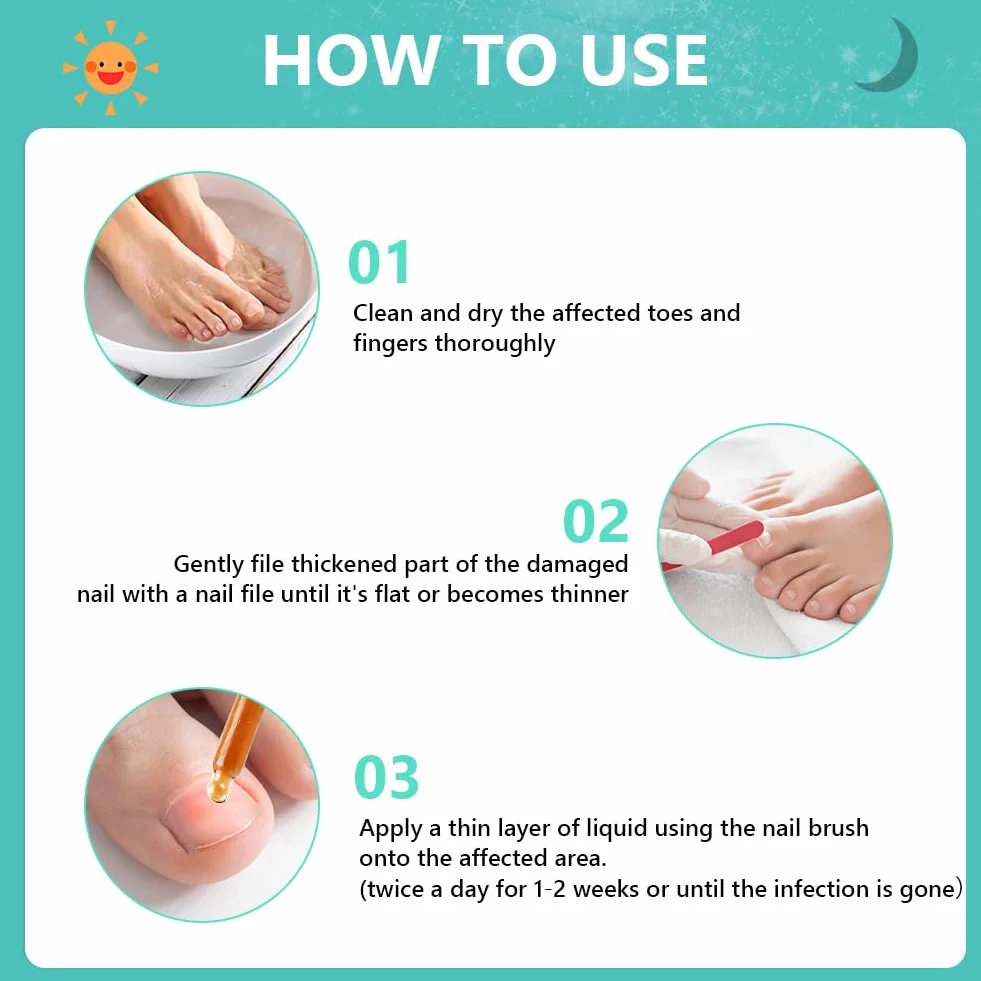 HOW TO USE

01
Clean and dry the affected toes and fingers thoroughly

02
Gently file thickened part of the damaged nail with a nail file until it's flat or becomes thinner

03
Apply a thin layer of liquid using the nail brush onto the affected area.
(twice a day for 1-2 weeks or until the infection is gone)