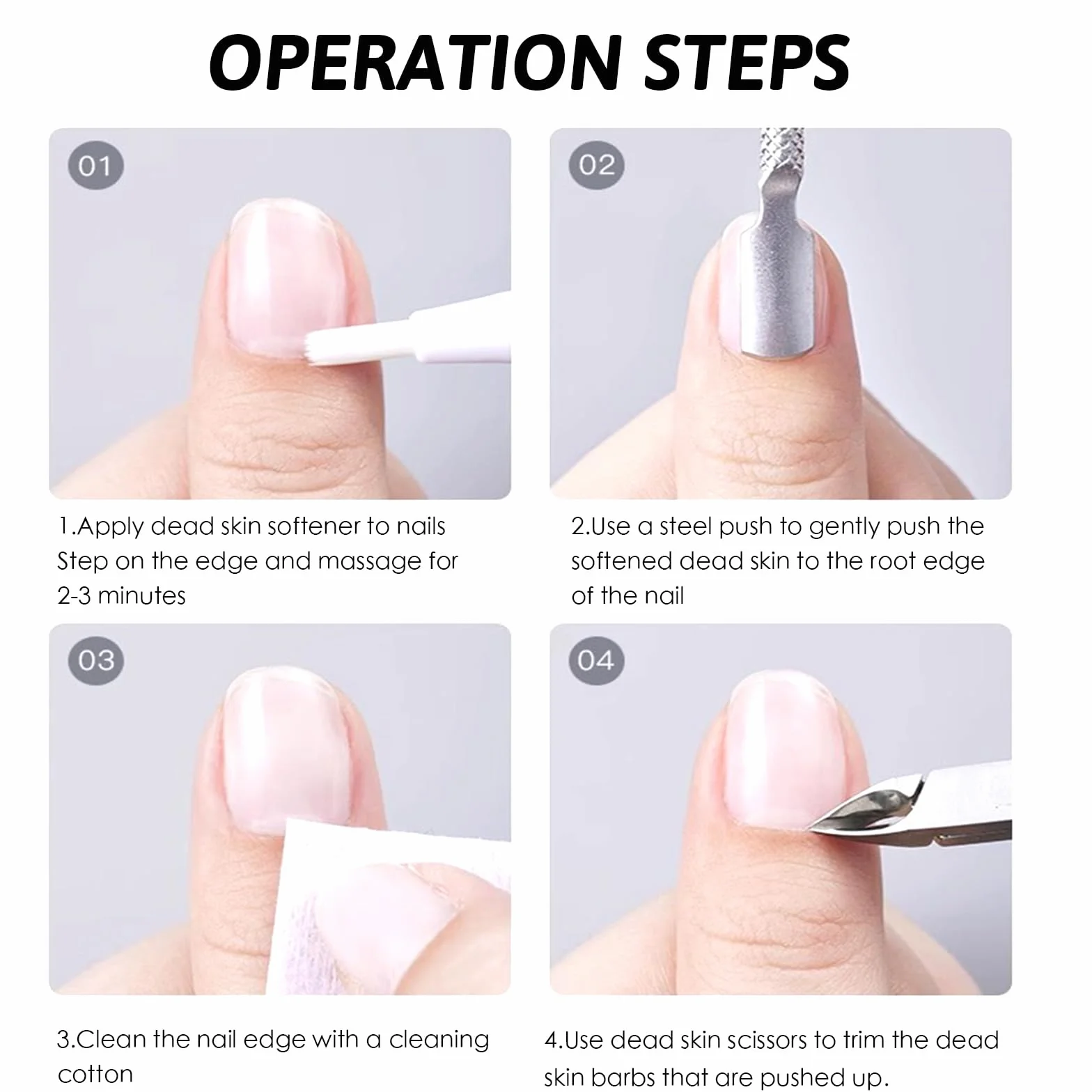 OPERATION STEPS

01

1.Apply dead skin softener to nails Step on the edge and massage for 2-3 minutes

02

2.Use a steel push to gently push the softened dead skin to the root edge of the nail

03

3.Clean the nail edge with a cleaning cotton

04

4.Use dead skin scissors to trim the dead skin barbs that are pushed up.