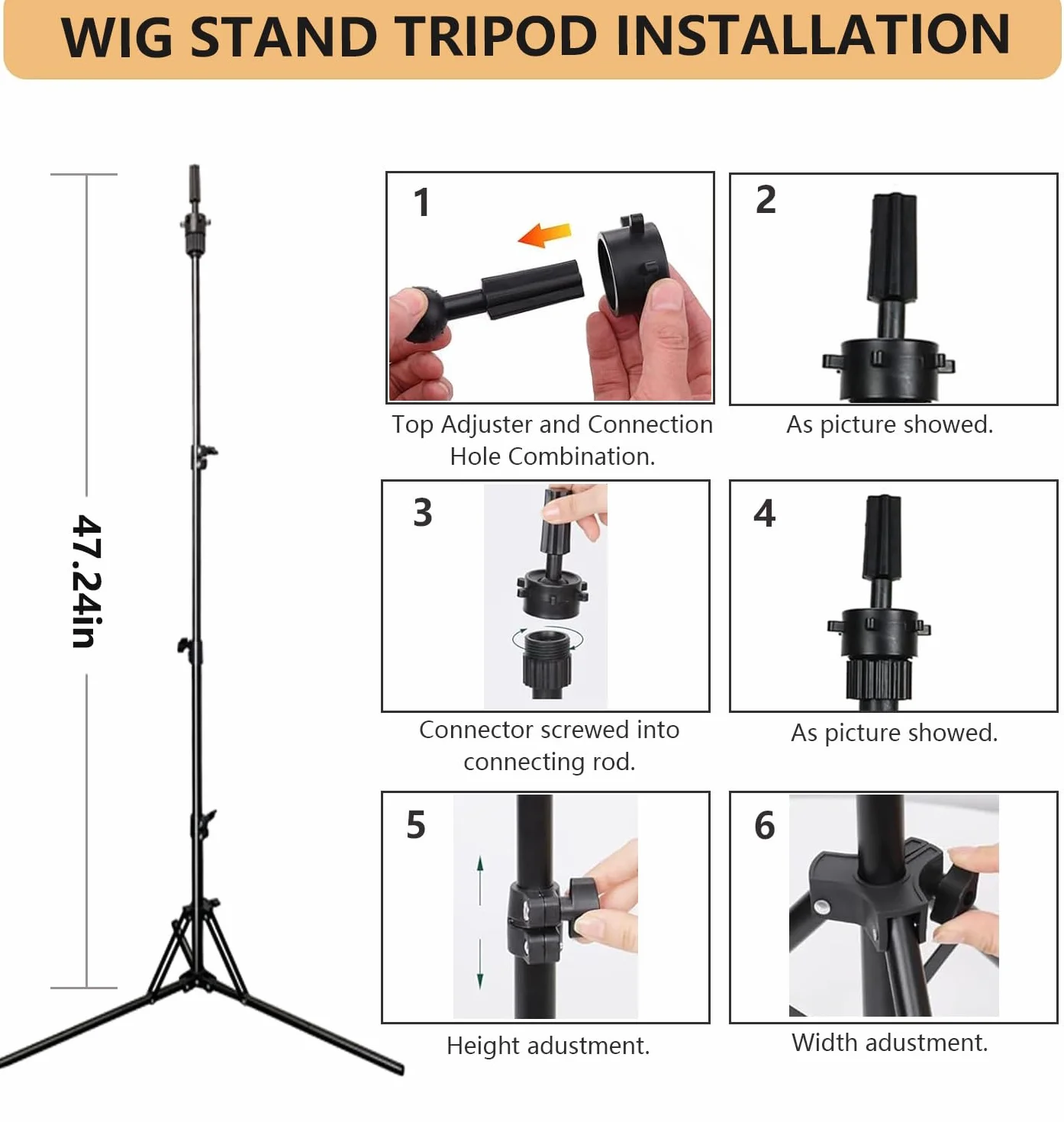 WIG STAND TRIPOD INSTALLATION

47.24in

1

Top Adjuster and Connection Hole Combination.

2

As picture showed.

3

Connector screwed into connecting rod.

4

As picture showed.

5

Height adustment.

6

Width adustment.