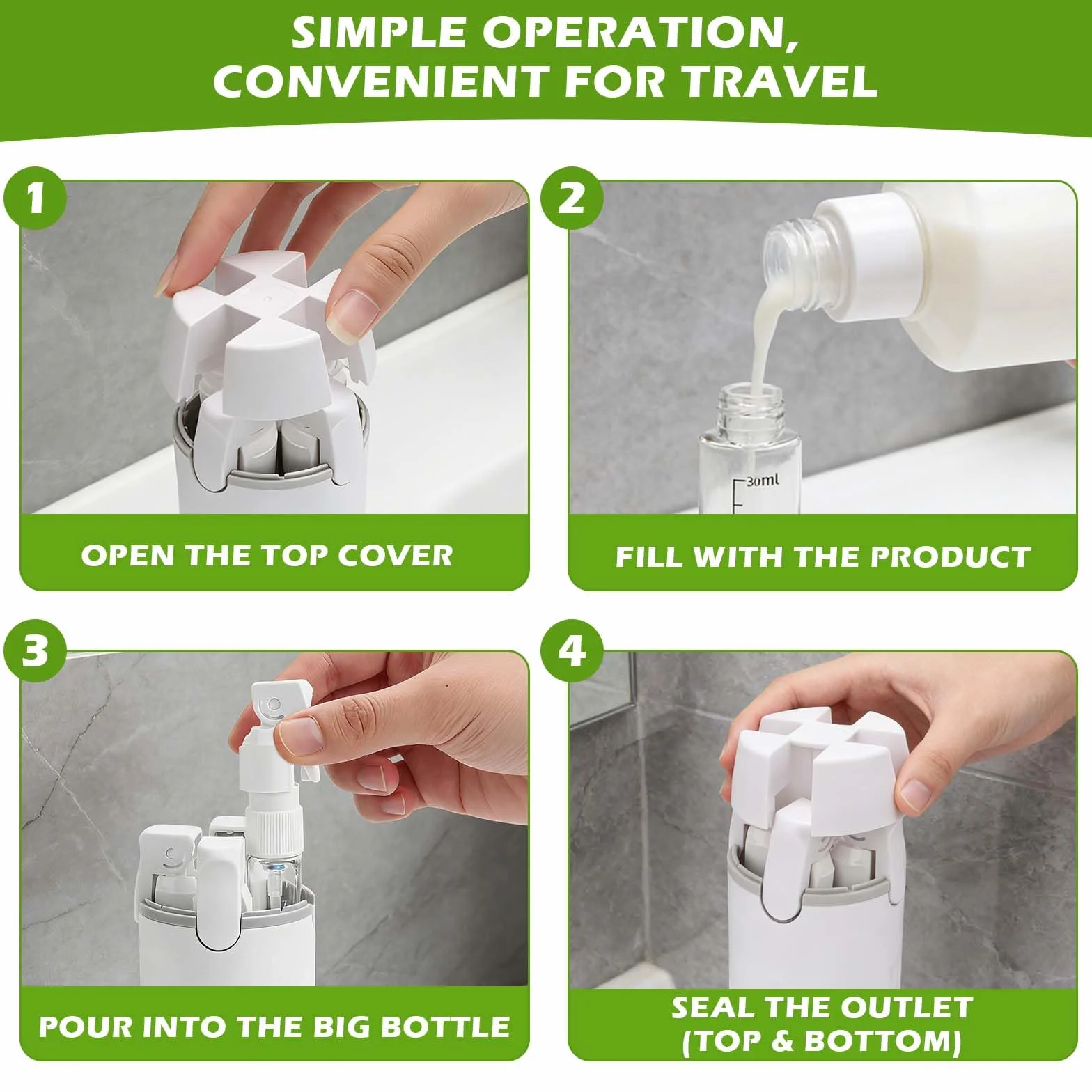 SIMPLE OPERATION, CONVENIENT FOR TRAVEL

1

OPEN THE TOP COVER

2

30ml

FILL WITH THE PRODUCT

3

POUR INTO THE BIG BOTTLE

4

SEAL THE OUTLET (TOP & BOTTOM)