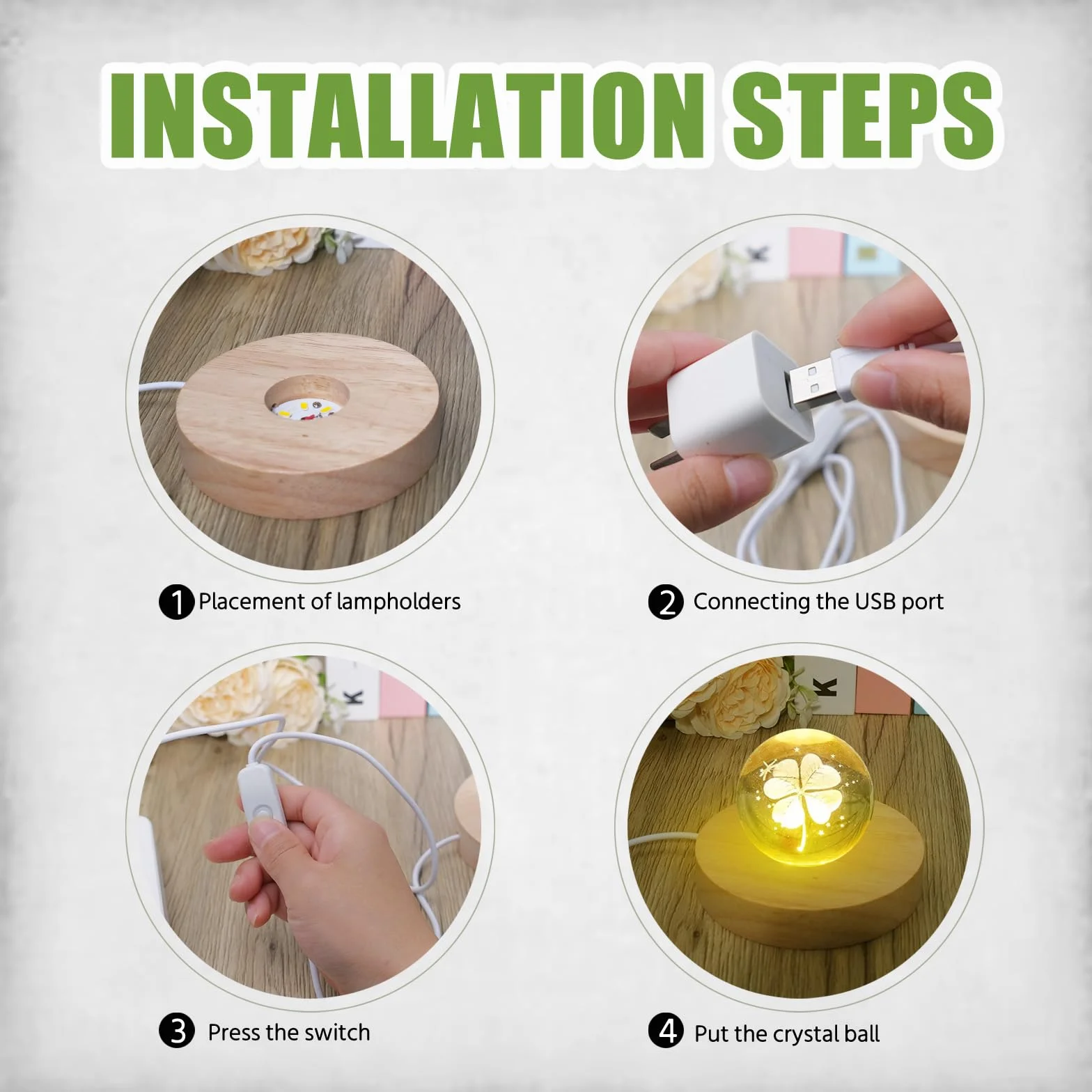 INSTALLATION STEPS

1 Placement of lampholders

2 Connecting the USB port

3 Press the switch

4 Put the crystal ball