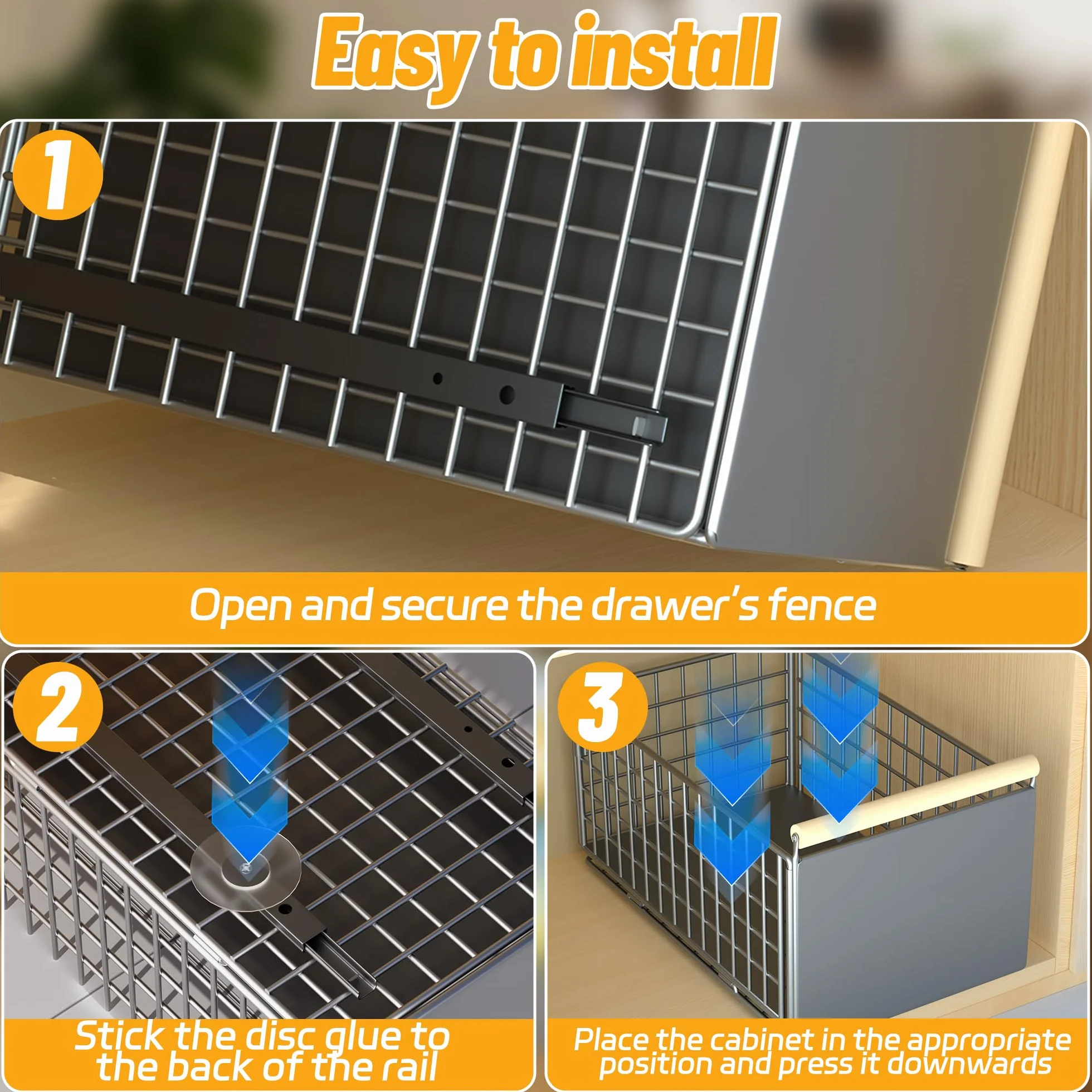 Easy to install

1

Open and secure the drawer's fence

2

Stick the disc glue to the back of the rail

3

Place the cabinet in the appropriate position and press it downwards