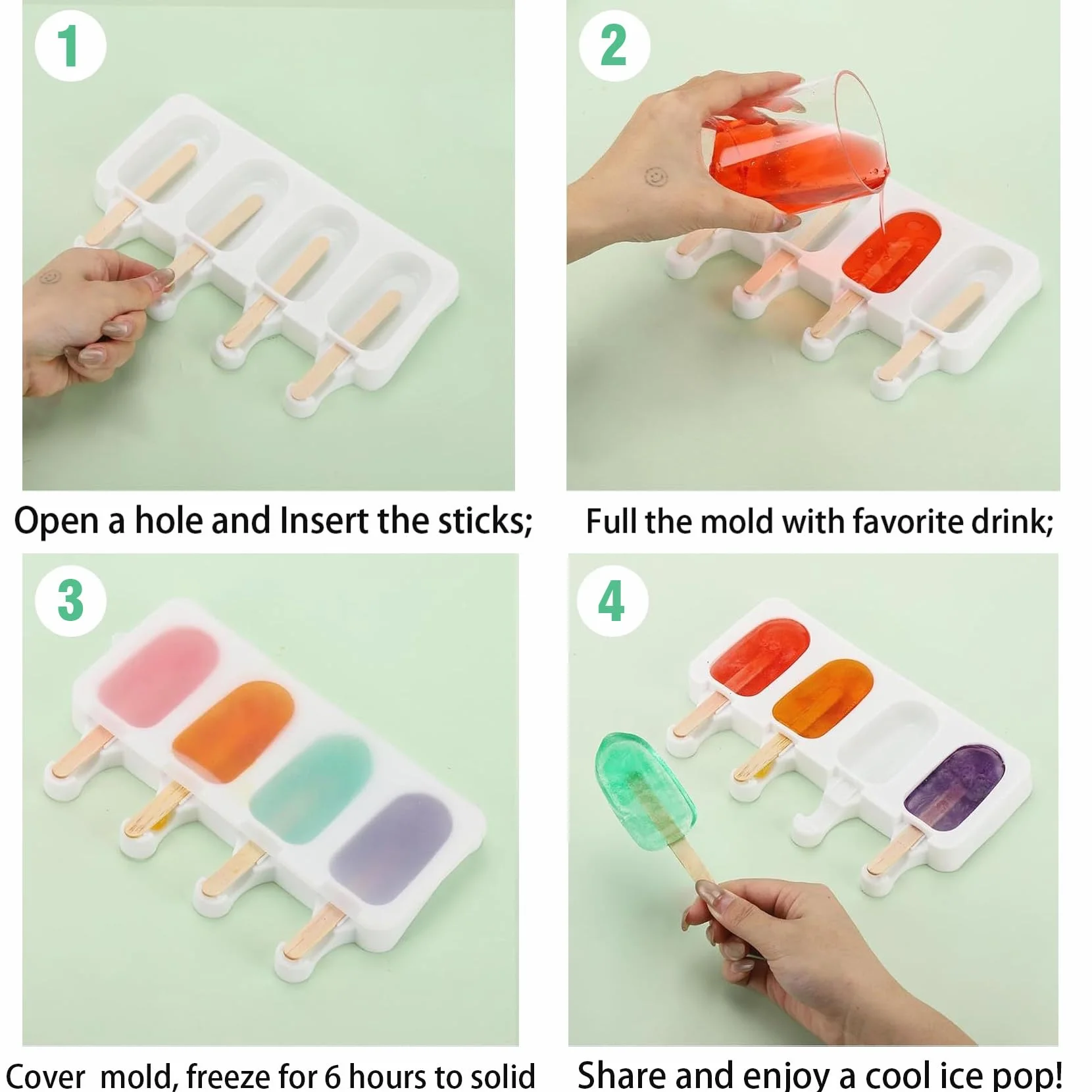 1

Open a hole and Insert the sticks;

2

Full the mold with favorite drink;

3

Cover mold, freeze for 6 hours to solid

4

Share and enjoy a cool ice pop!