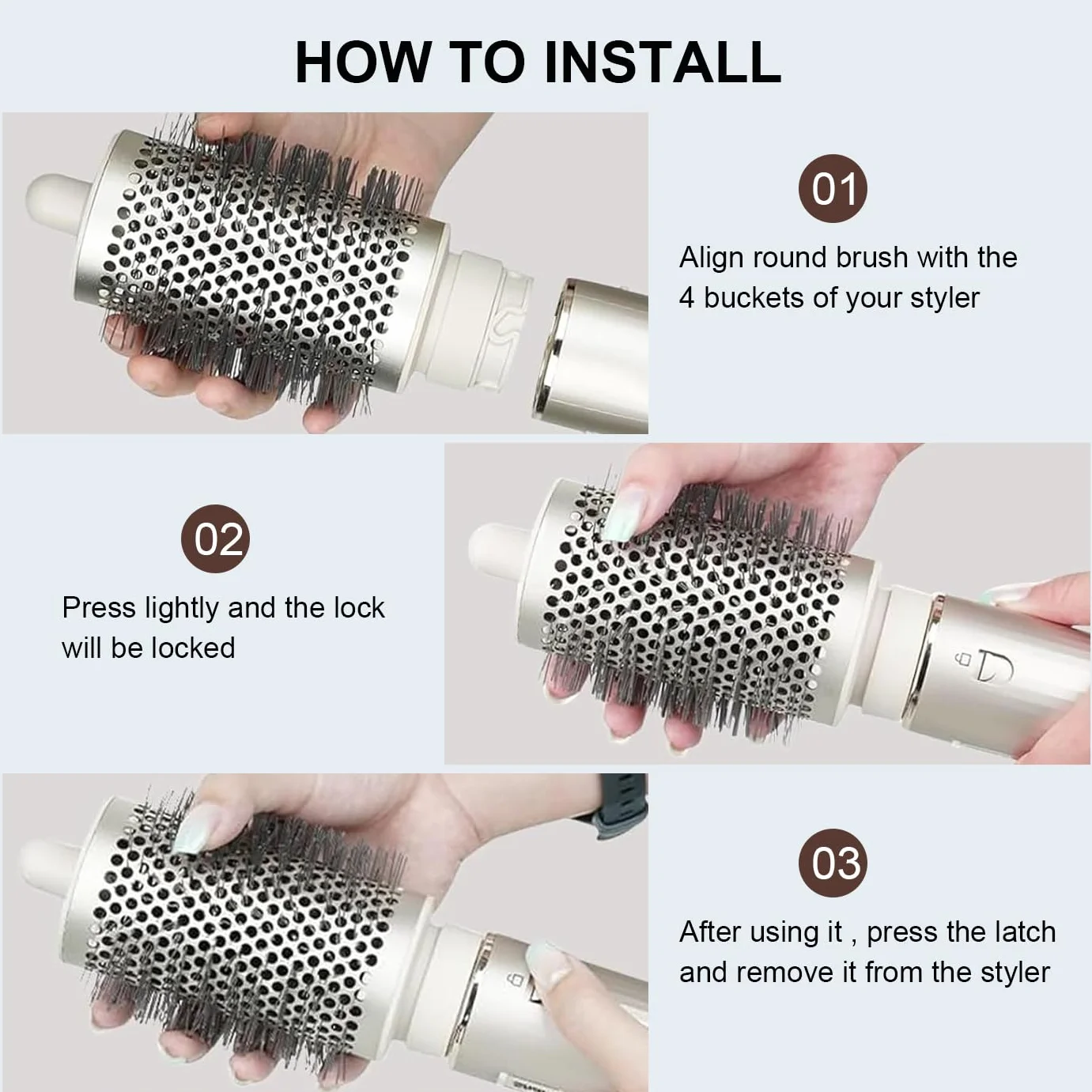 HOW TO INSTALL

01

Align round brush with the 4 buckets of your styler

02

Press lightly and the lock will be locked

03

After using it , press the latch and remove it from the styler