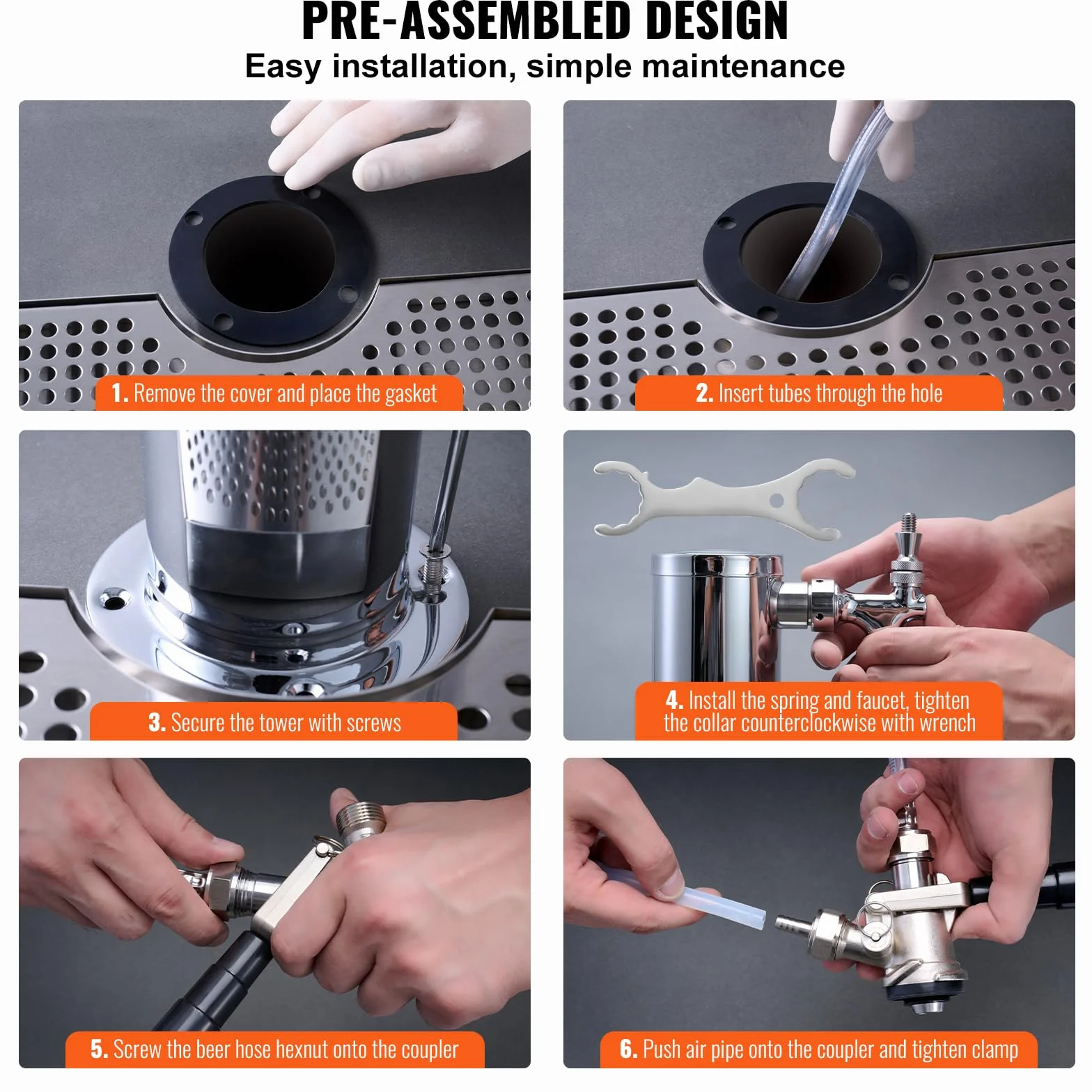 PRE-ASSEMBLED DESIGN

Easy installation, simple maintenance

1. Remove the cover and place the gasket

2. Insert tubes through the hole

3. Secure the tower with screws

4. Install the spring and faucet, tighten the collar counterclockwise with wrench

5. Screw the beer hose hexnut onto the coupler

6. Push air pipe onto the coupler and tighten clamp