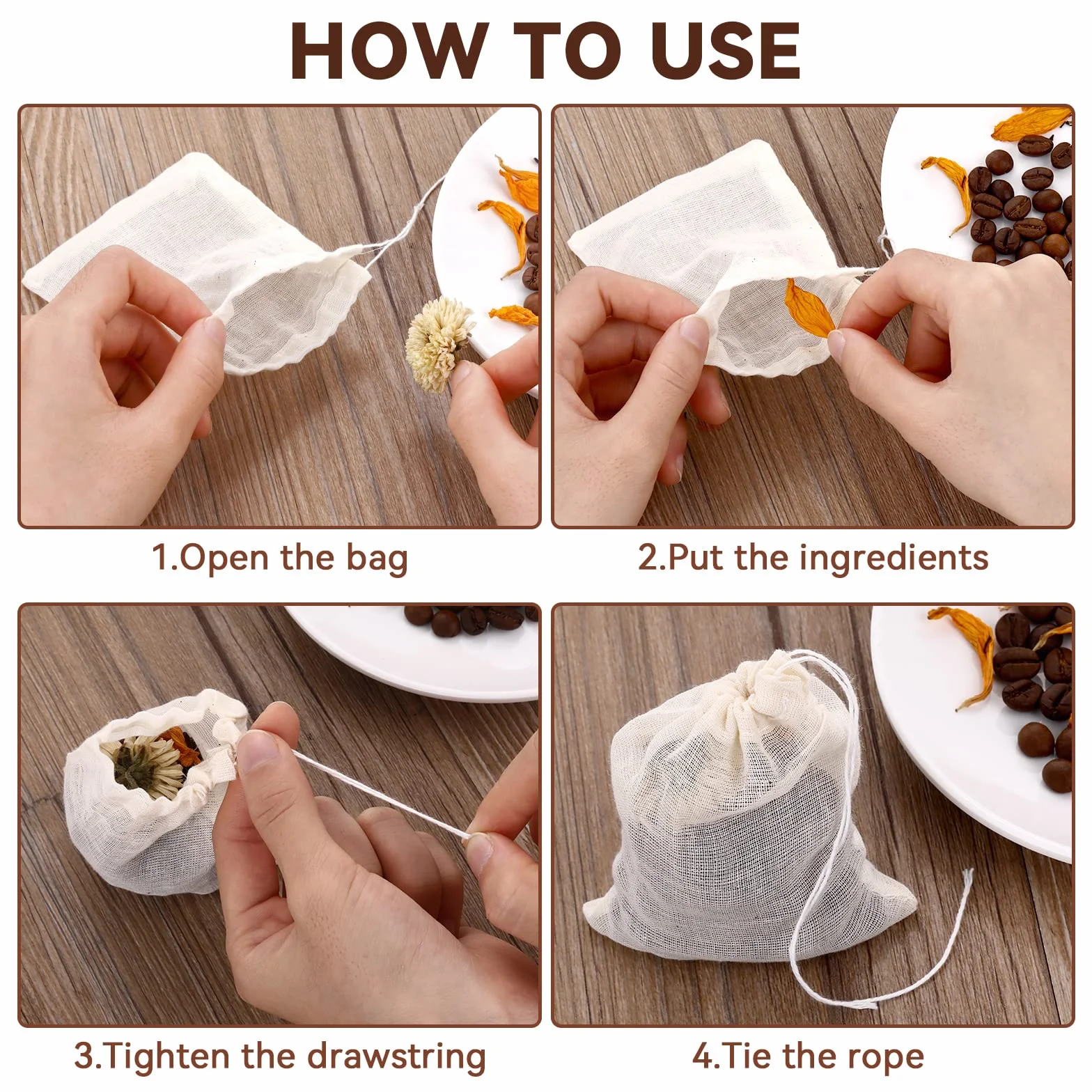 HOW TO USE

1.Open the bag

2.Put the ingredients

3.Tighten the drawstring

4.Tie the rope