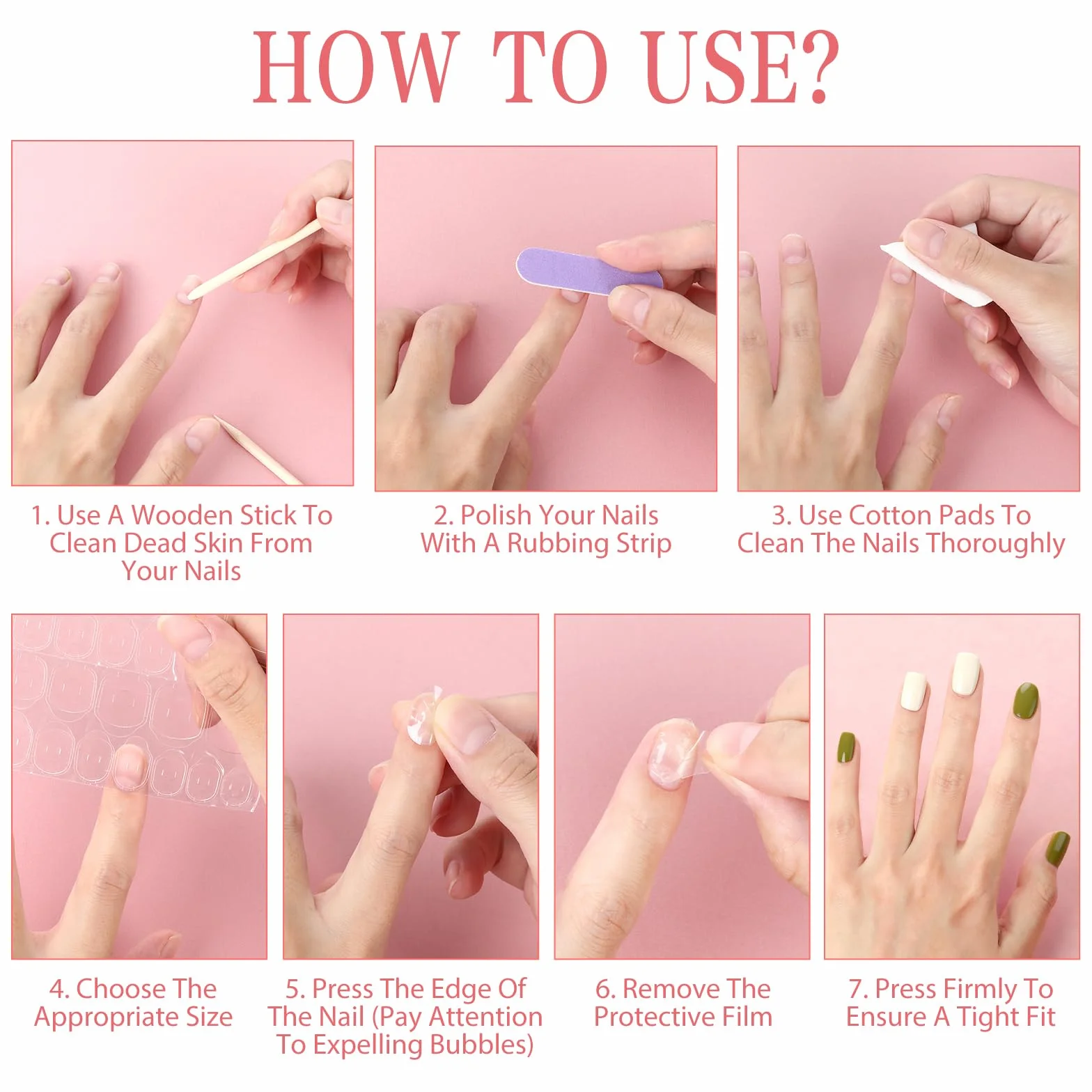 HOW TO USE?

1. Use A Wooden Stick To Clean Dead Skin From Your Nails

2. Polish Your Nails With A Rubbing Strip

3. Use Cotton Pads To Clean The Nails Thoroughly

4. Choose The Appropriate Size

5. Press The Edge Of The Nail (Pay Attention To Expelling Bubbles)

6. Remove The Protective Film

7. Press Firmly To Ensure A Tight Fit