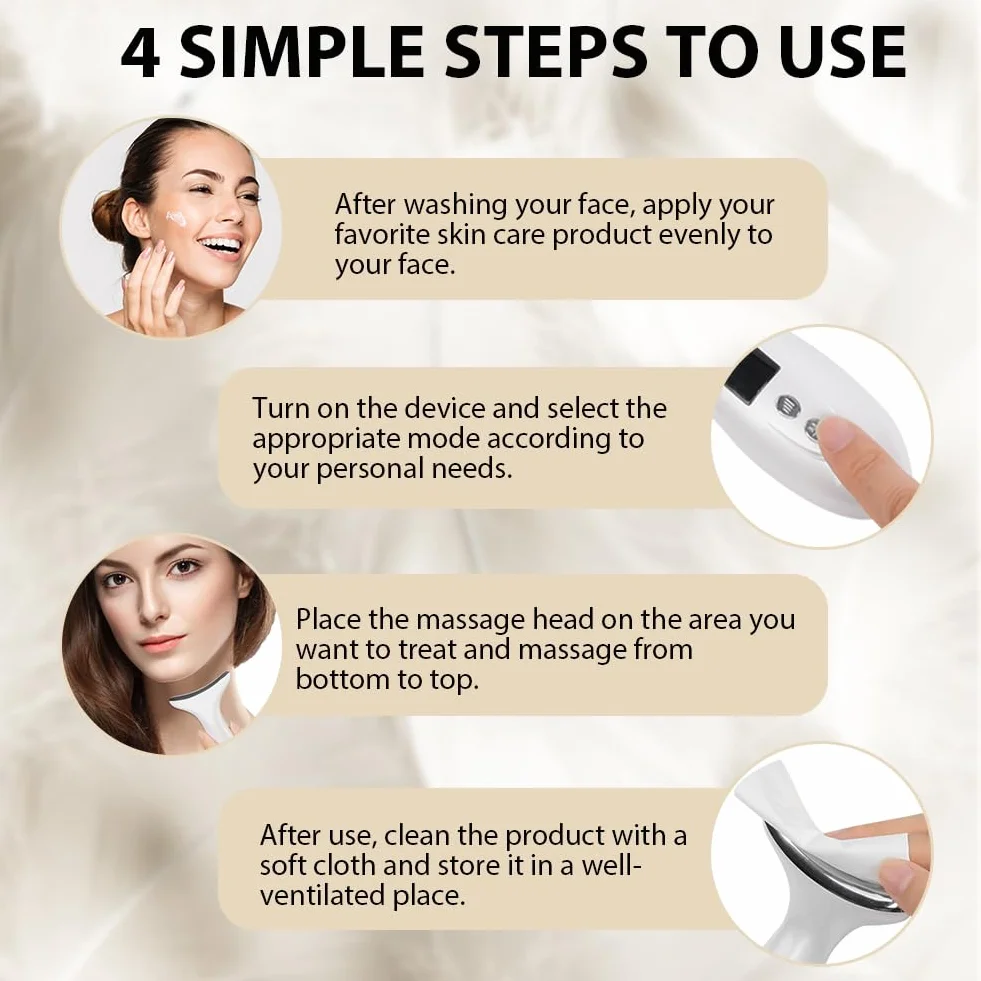 4 SIMPLE STEPS TO USE

After washing your face, apply your favorite skin care product evenly to your face.

Turn on the device and select the appropriate mode according to your personal needs.

Place the massage head on the area you want to treat and massage from bottom to top.

After use, clean the product with a soft cloth and store it in a well-ventilated place.