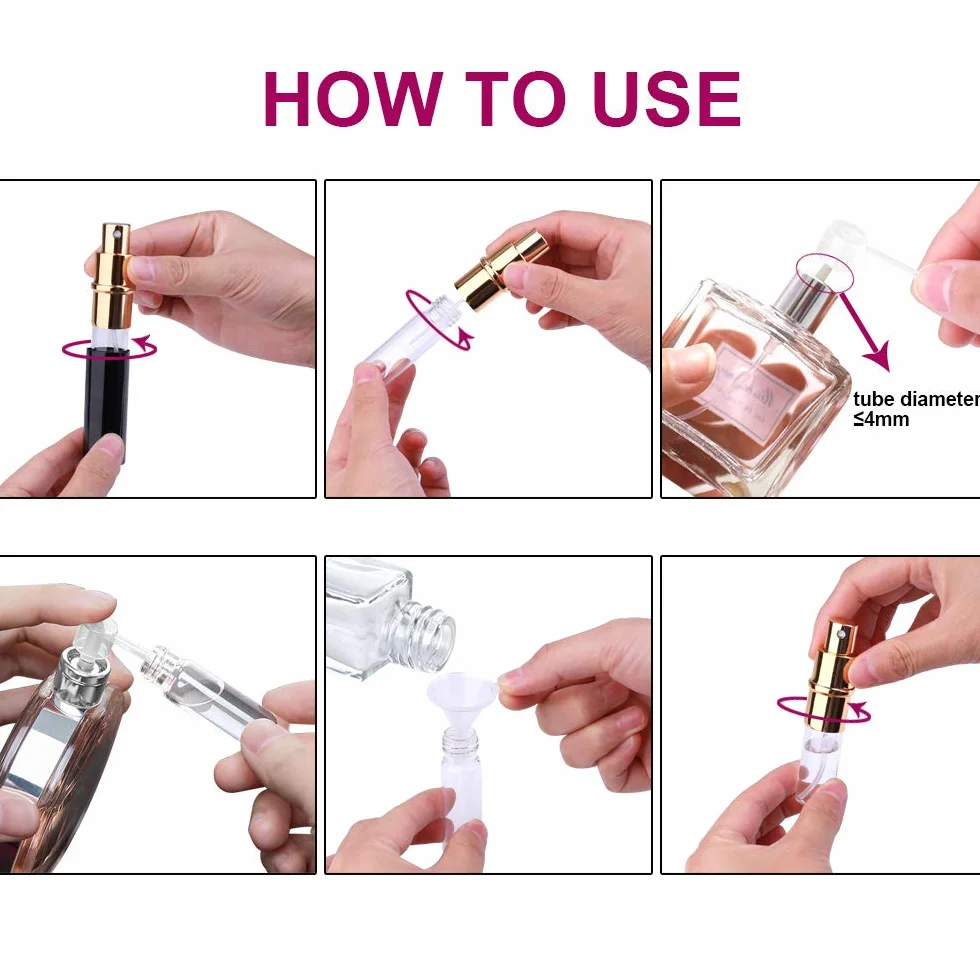 HOW TO USE

tube diameter
≤4mm