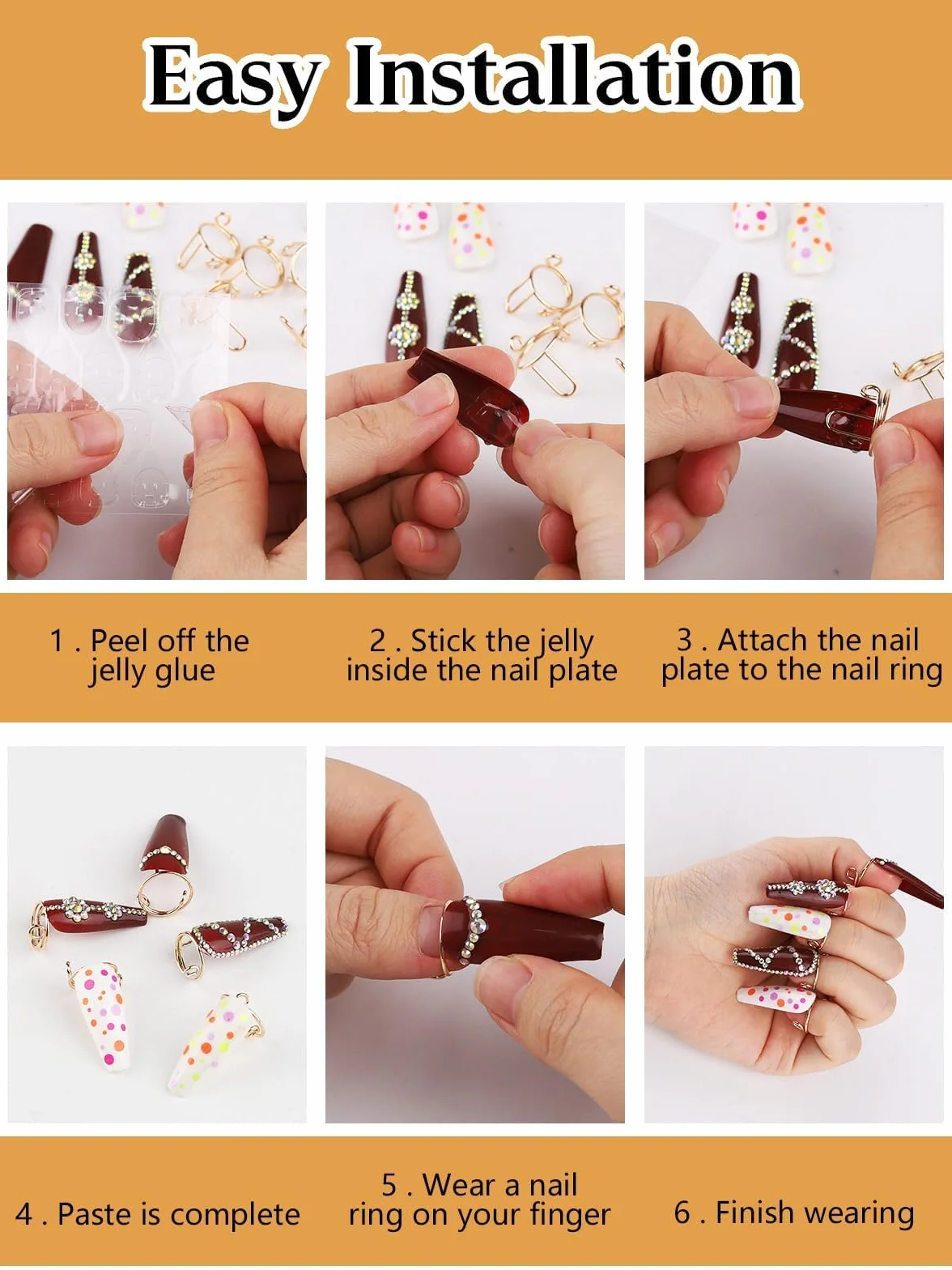 Easy Installation

1 . Peel off the jelly glue

2 . Stick the jelly inside the nail plate

3 . Attach the nail plate to the nail ring

4 . Paste is complete

5 . Wear a nail ring on your finger

6 . Finish wearing